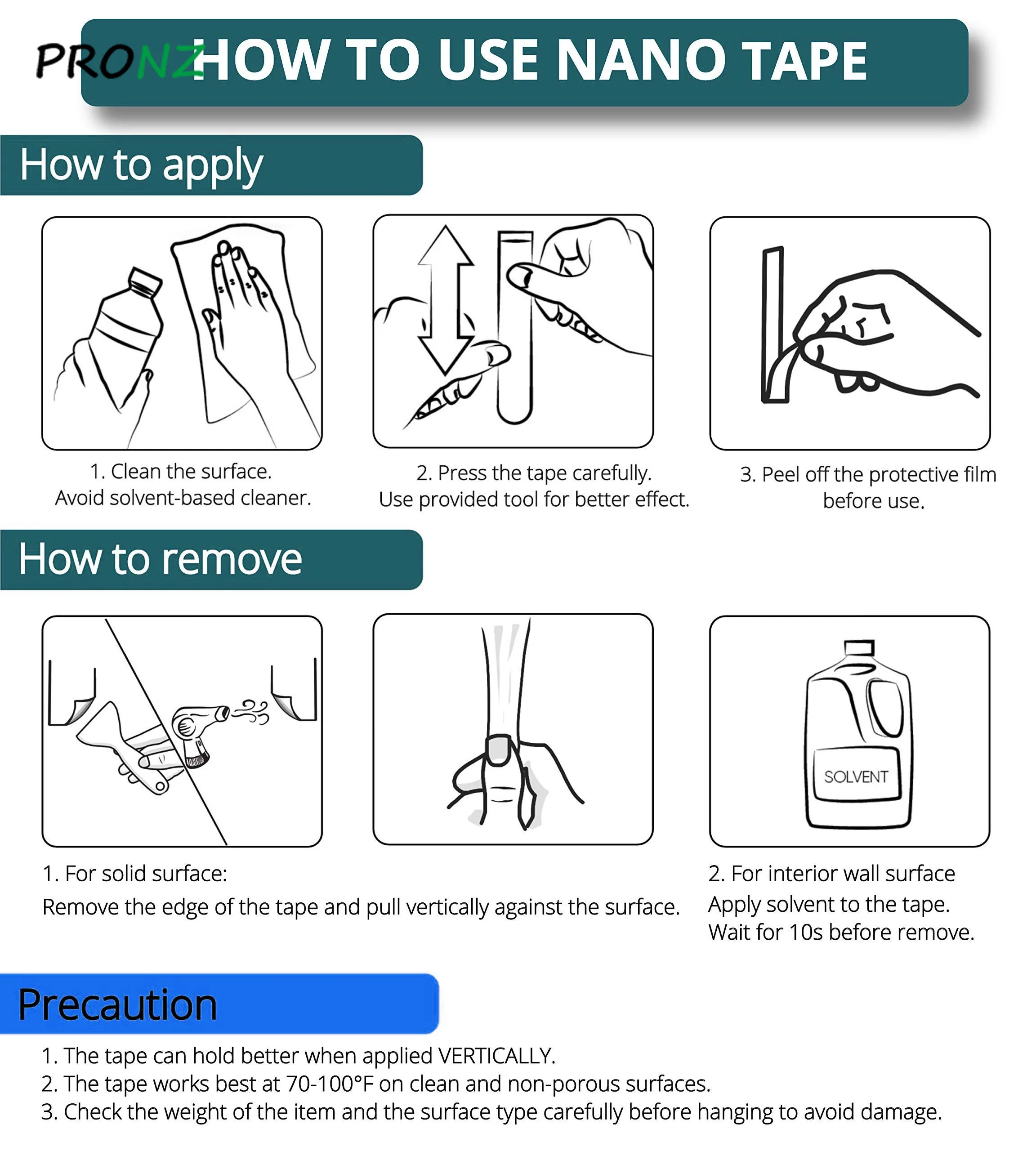 PRONZ HOW TO USE NANO TAPE

How to apply

1. Clean the surface.
Avoid solvent-based cleaner.

2. Press the tape carefully.
Use provided tool for better effect.

3. Peel off the protective film before use.

How to remove

SOLVENT

1. For solid surface:
Remove the edge of the tape and pull vertically against the surface.

2. For interior wall surface
Apply solvent to the tape.
Wait for 10s before remove.

Precaution

1. The tape can hold better when applied VERTICALLY.
2. The tape works best at 70-100°F on clean and non-porous surfaces.
3. Check the weight of the item and the surface type carefully before hanging to avoid damage.