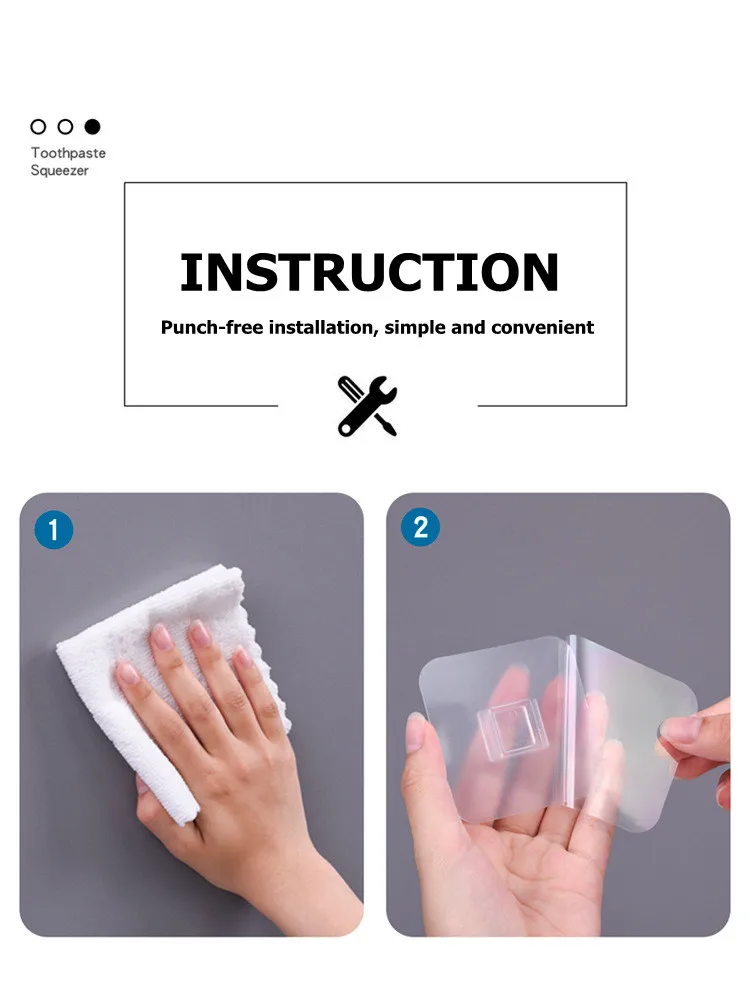 Toothpaste Squeezer

INSTRUCTION

Punch-free installation, simple and convenient

1

2