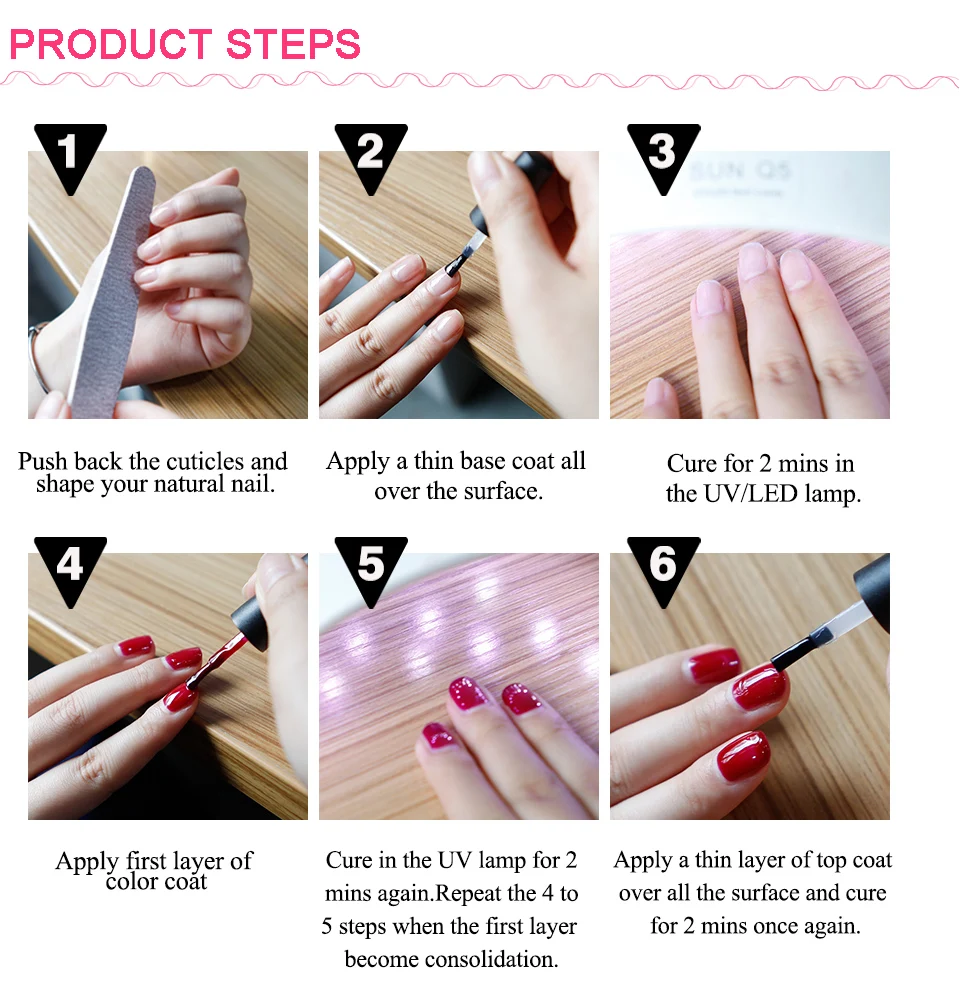 PRODUCT STEPS

1

Push back the cuticles and shape your natural nail.

2

Apply a thin base coat all over the surface.

3

SUN Q5

Cure for 2 mins in the UV/LED lamp.

4

Apply first layer of color coat

5

Cure in the UV lamp for 2 mins again.Repeat the 4 to 5 steps when the first layer become consolidation.

6

Apply a thin layer of top coat over all the surface and cure for 2 mins once again.