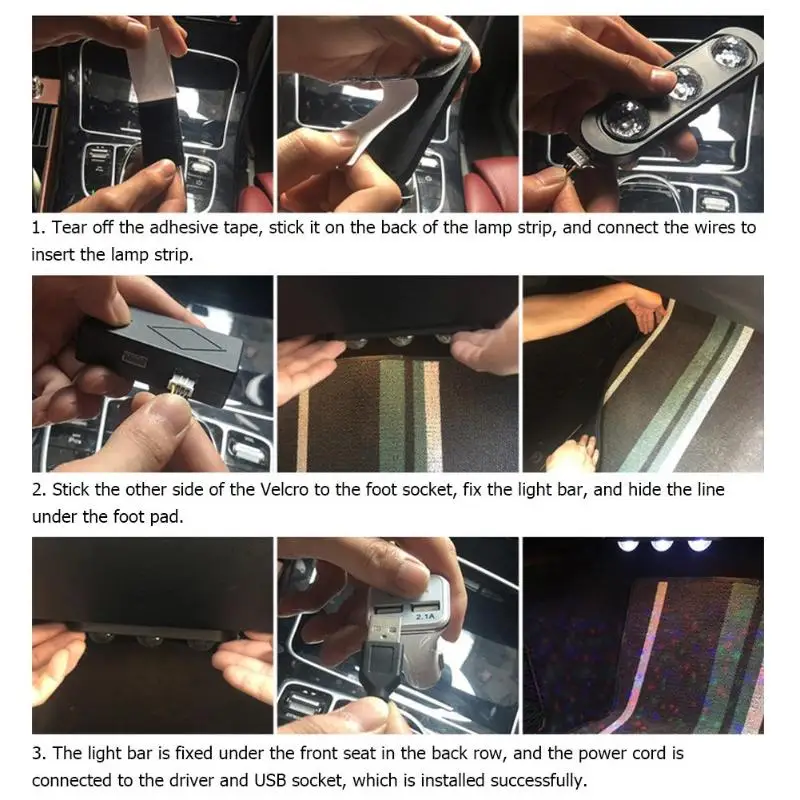 1. Tear off the adhesive tape, stick it on the back of the lamp strip, and connect the wires to insert the lamp strip.

2. Stick the other side of the Velcro to the foot socket, fix the light bar, and hide the line under the foot pad.

2.1A

3. The light bar is fixed under the front seat in the back row, and the power cord is connected to the driver and USB socket, which is installed successfully.