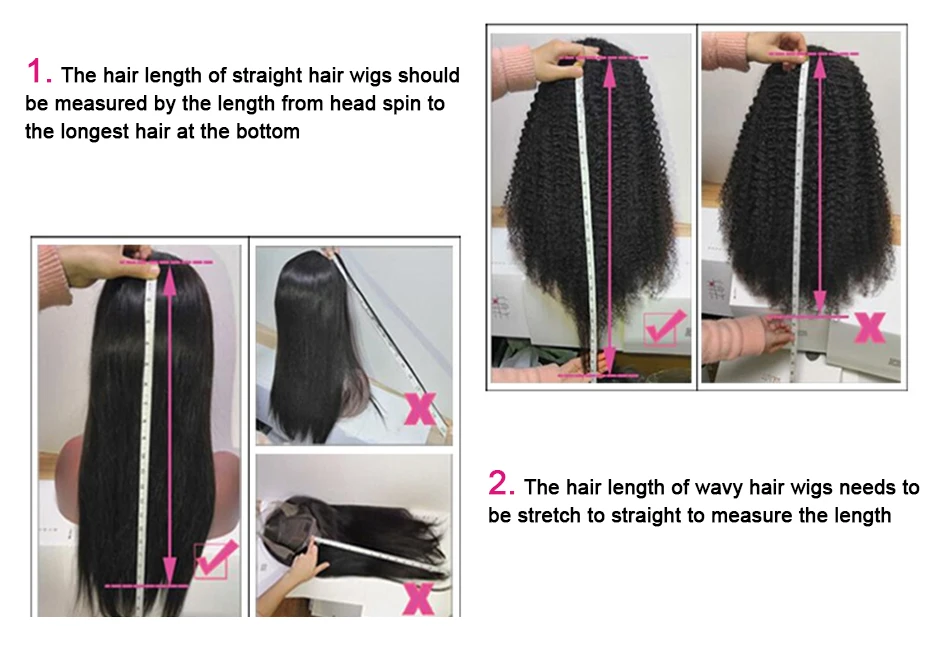 1. The hair length of straight hair wigs should be measured by the length from head spin to the longest hair at the bottom

2. The hair length of wavy hair wigs needs to be stretch to straight to measure the length