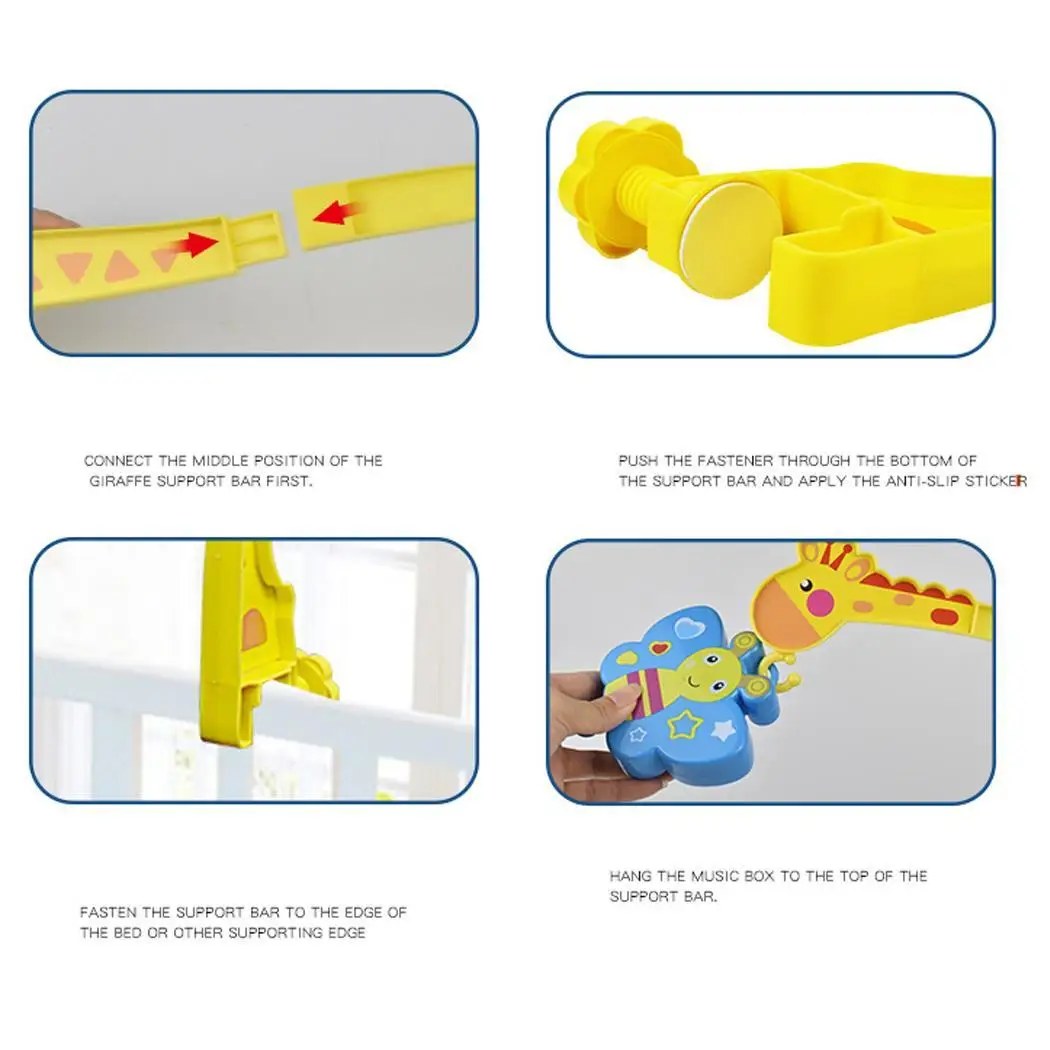 CONNECT THE MIDDLE POSITION OF THE GIRAFFE SUPPORT BAR FIRST.

PUSH THE FASTENER THROUGH THE BOTTOM OF THE SUPPORT BAR AND APPLY THE ANTI-SLIP STICKER

FASTEN THE SUPPORT BAR TO THE EDGE OF THE BED OR OTHER SUPPORTING EDGE

HANG THE MUSIC BOX TO THE TOP OF THE SUPPORT BAR.