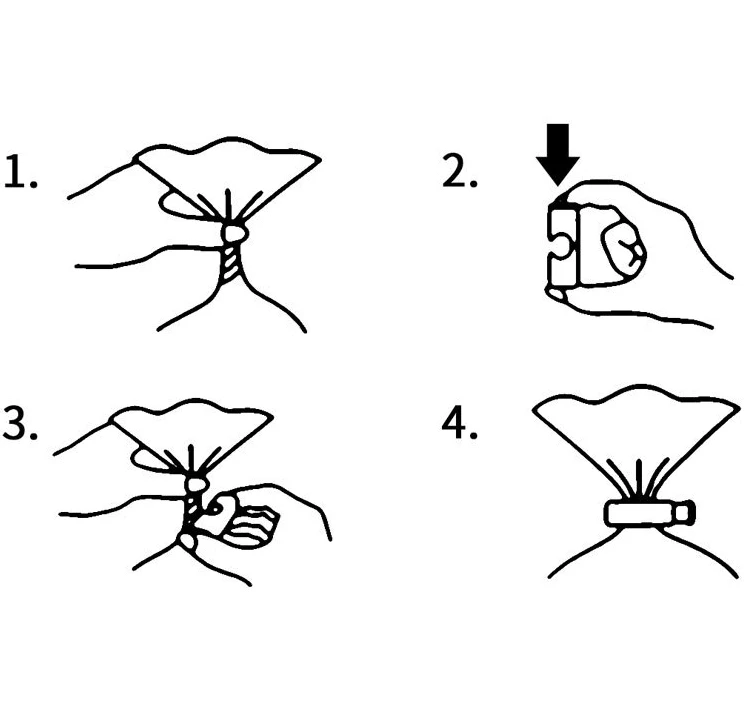 1.

2.

3.

4.