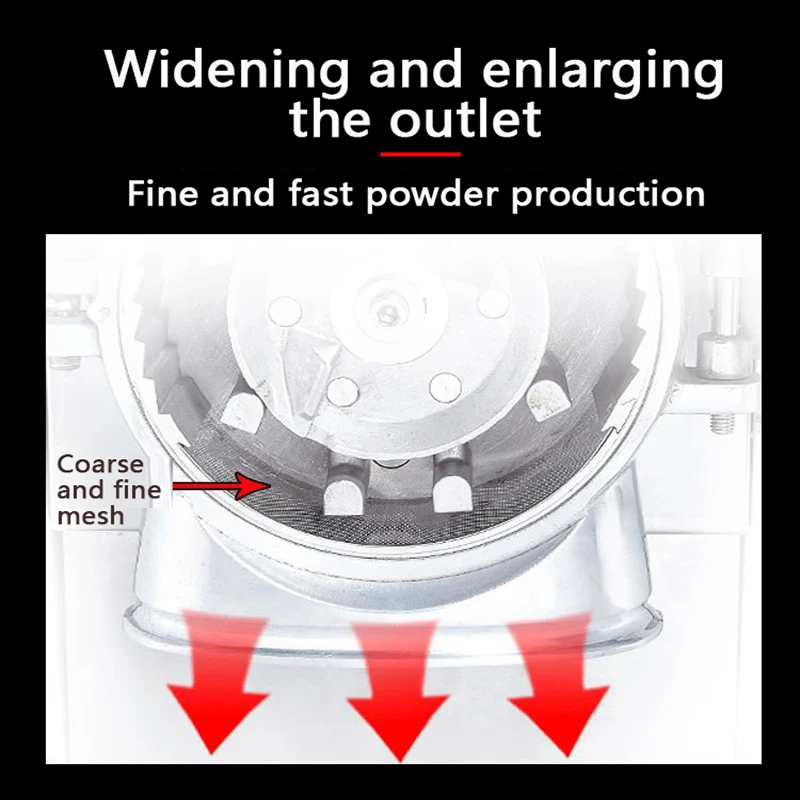 Widening and enlarging the outlet

Fine and fast powder production

Coarse and fine mesh