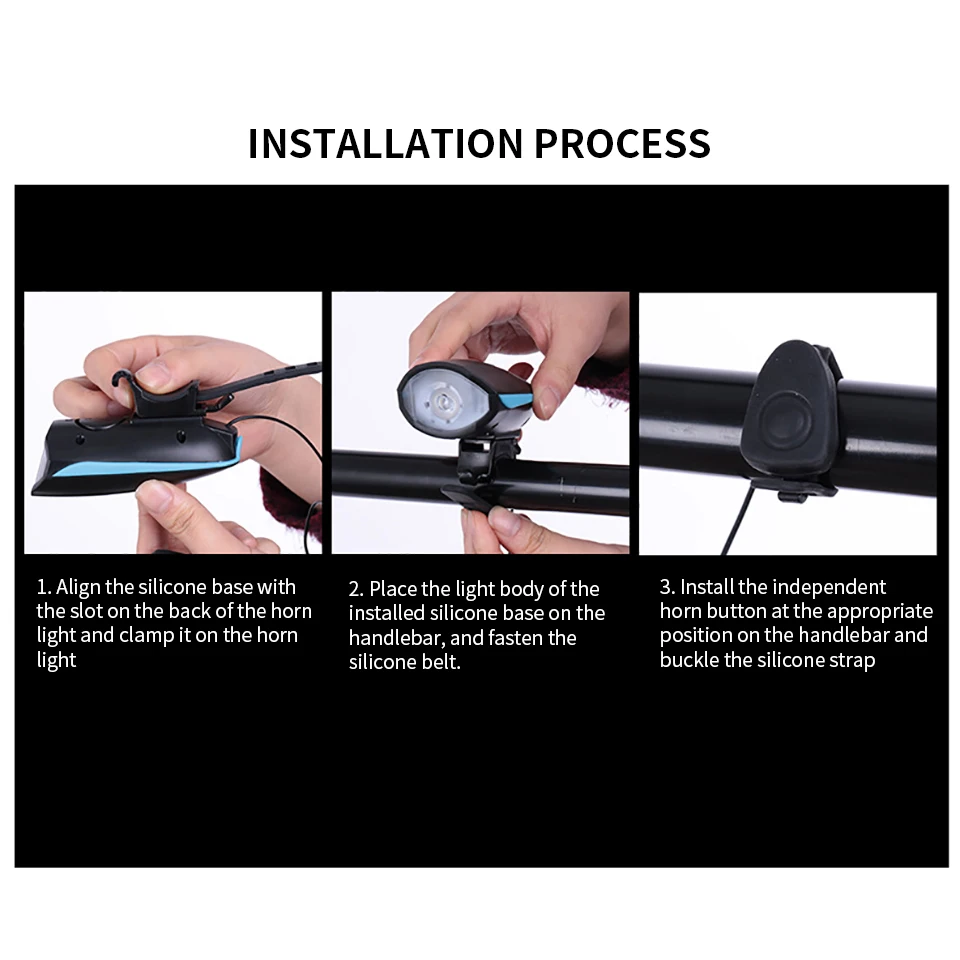 INSTALLATION PROCESS

1. Align the silicone base with the slot on the back of the horn light and clamp it on the horn light

2. Place the light body of the installed silicone base on the handlebar, and fasten the silicone belt.

3. Install the independent horn button at the appropriate position on the handlebar and buckle the silicone strap