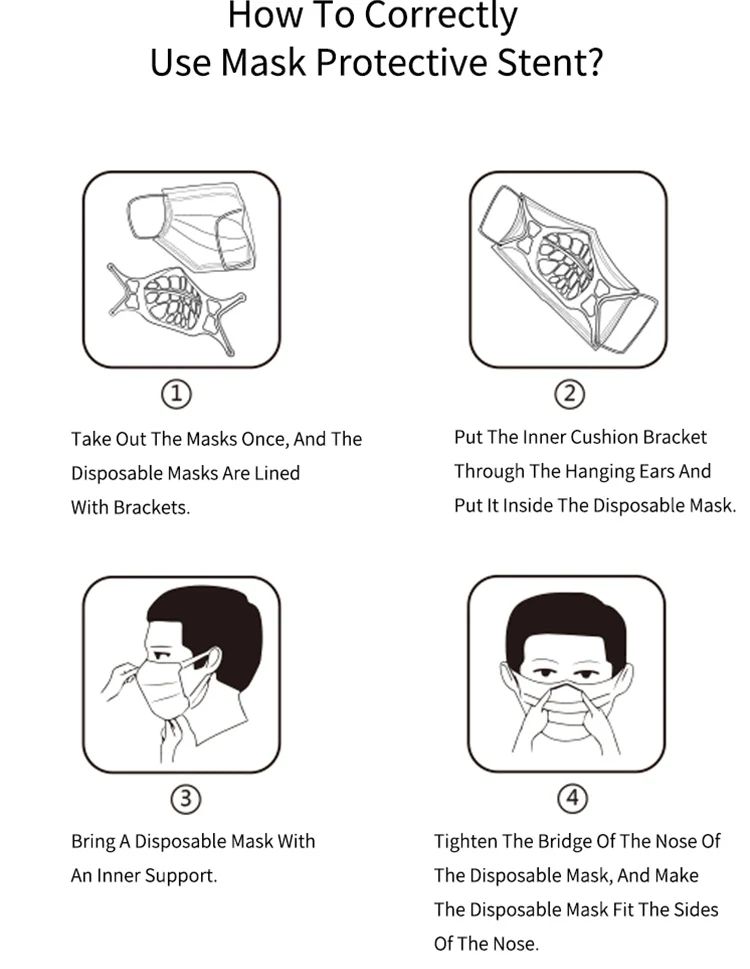 How To Correctly
Use Mask Protective Stent?

①

Take Out The Masks Once, And The Disposable Masks Are Lined With Brackets.

②

Put The Inner Cushion Bracket Through The Hanging Ears And Put It Inside The Disposable Mask.

③

Bring A Disposable Mask With An Inner Support.

④

Tighten The Bridge Of The Nose Of The Disposable Mask, And Make The Disposable Mask Fit The Sides Of The Nose.