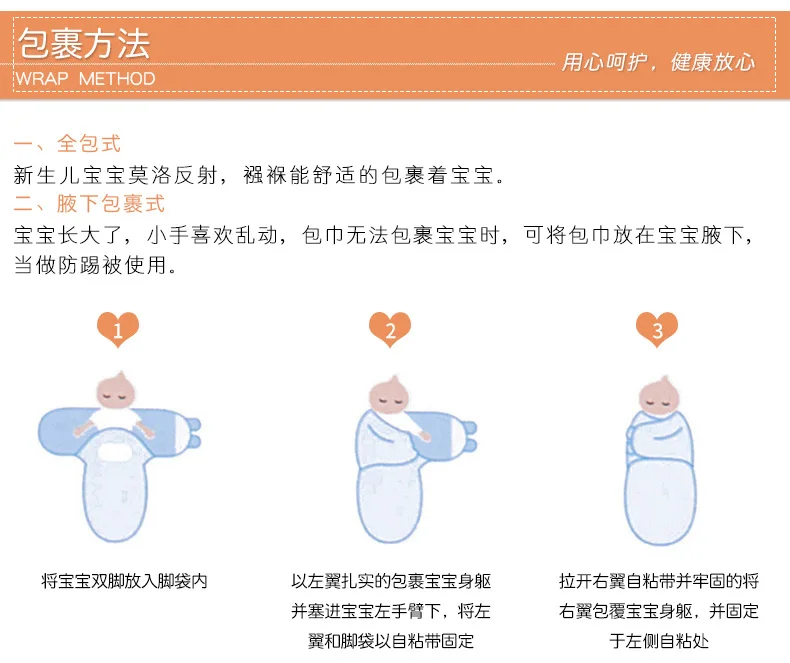 包裹方法
WRAP METHOD
用心呵护，健康放心

一、全包式
新生儿宝宝莫洛反射，襁褓能舒适的包裹着宝宝。
二、腋下包裹式
宝宝长大了，小手喜欢乱动，包巾无法包裹宝宝时，可将包巾放在宝宝腋下，当做防踢被使用。

1
将宝宝双脚放入脚袋内

2
以左翼扎实的包裹宝宝身躯并塞进宝宝左手臂下，将左翼和脚袋以自粘带固定

3
拉开右翼自粘带并牢固的将右翼包覆宝宝身躯，并固定于左侧自粘处