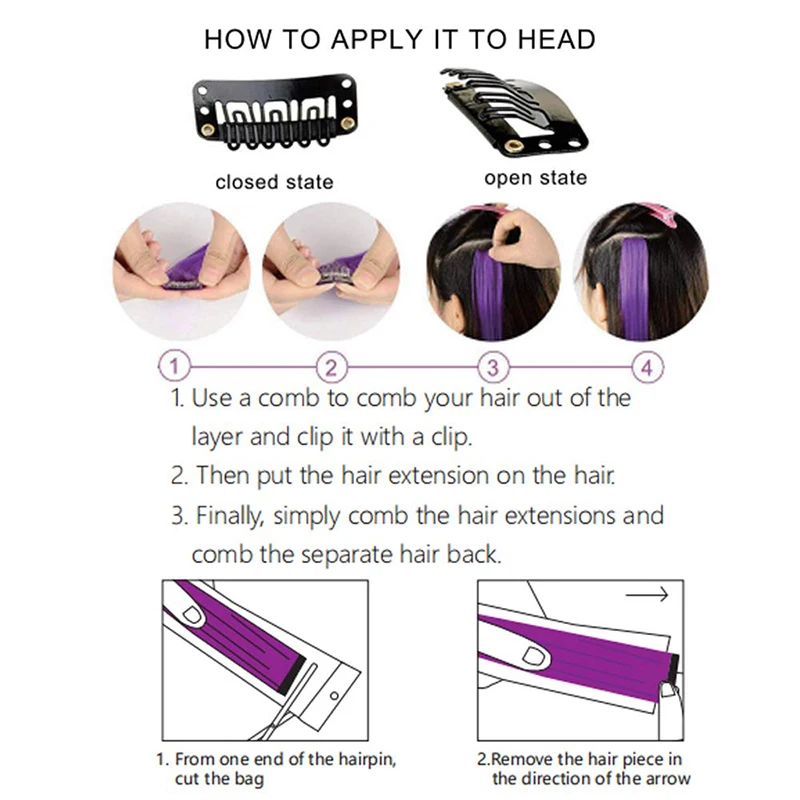 HOW TO APPLY IT TO HEAD

closed state

open state

1

2

3

4

1. Use a comb to comb your hair out of the layer and clip it with a clip.

2. Then put the hair extension on the hair.

3. Finally, simply comb the hair extensions and comb the separate hair back.

1. From one end of the hairpin, cut the bag

2.Remove the hair piece in the direction of the arrow