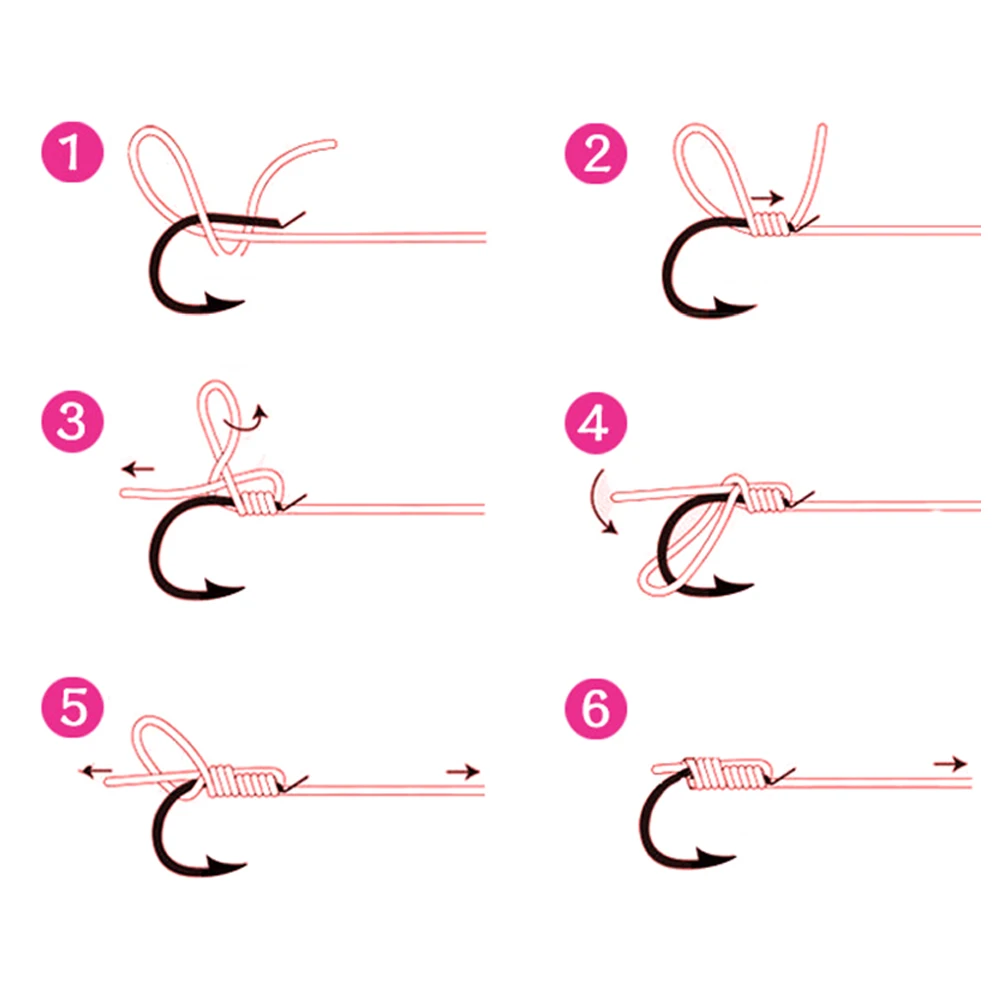 1
2
3
4
5
6