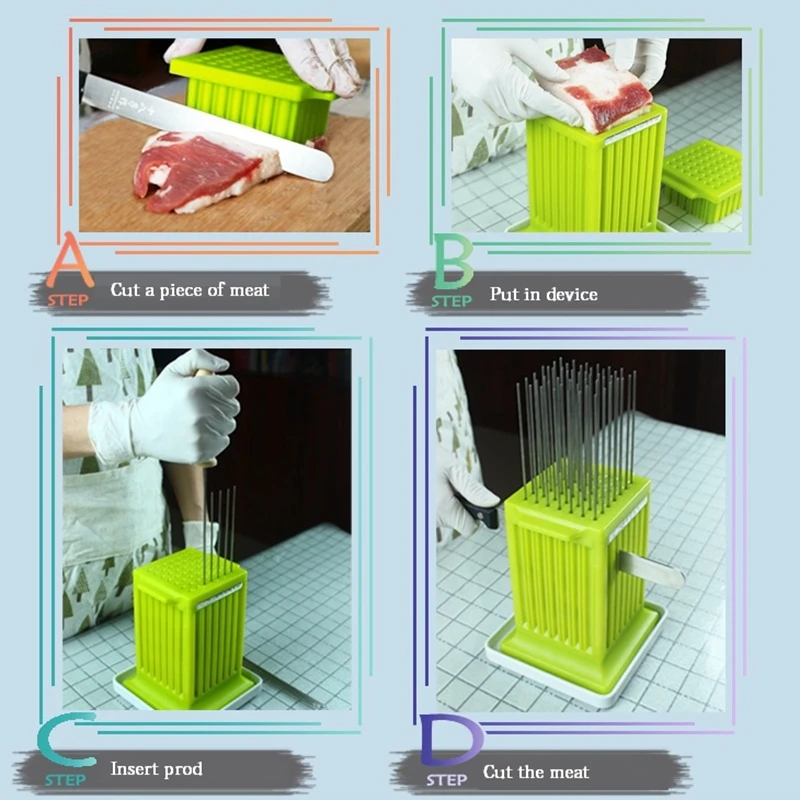 A
STEP Cut a piece of meat

B
STEP Put in device

C
STEP Insert prod

D
STEP Cut the meat