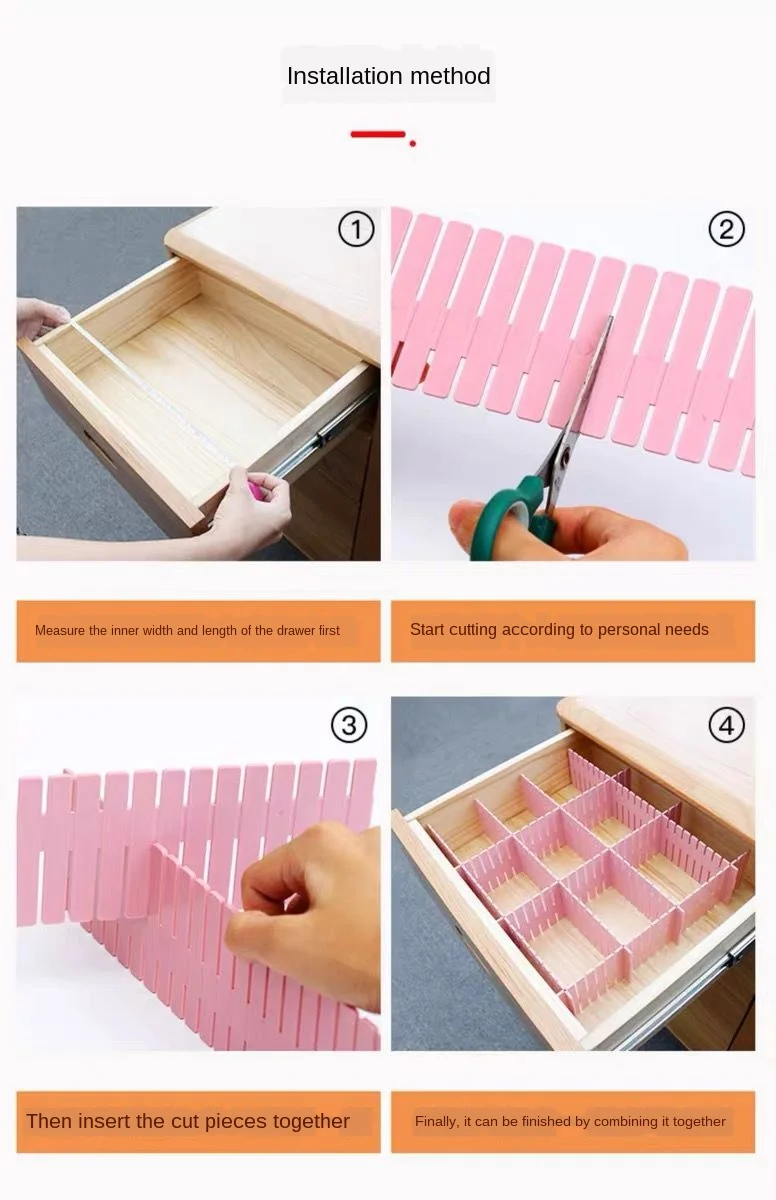 Installation method

①

②

Measure the inner width and length of the drawer first

Start cutting according to personal needs

③

④

Then insert the cut pieces together

Finally, it can be finished by combining it together