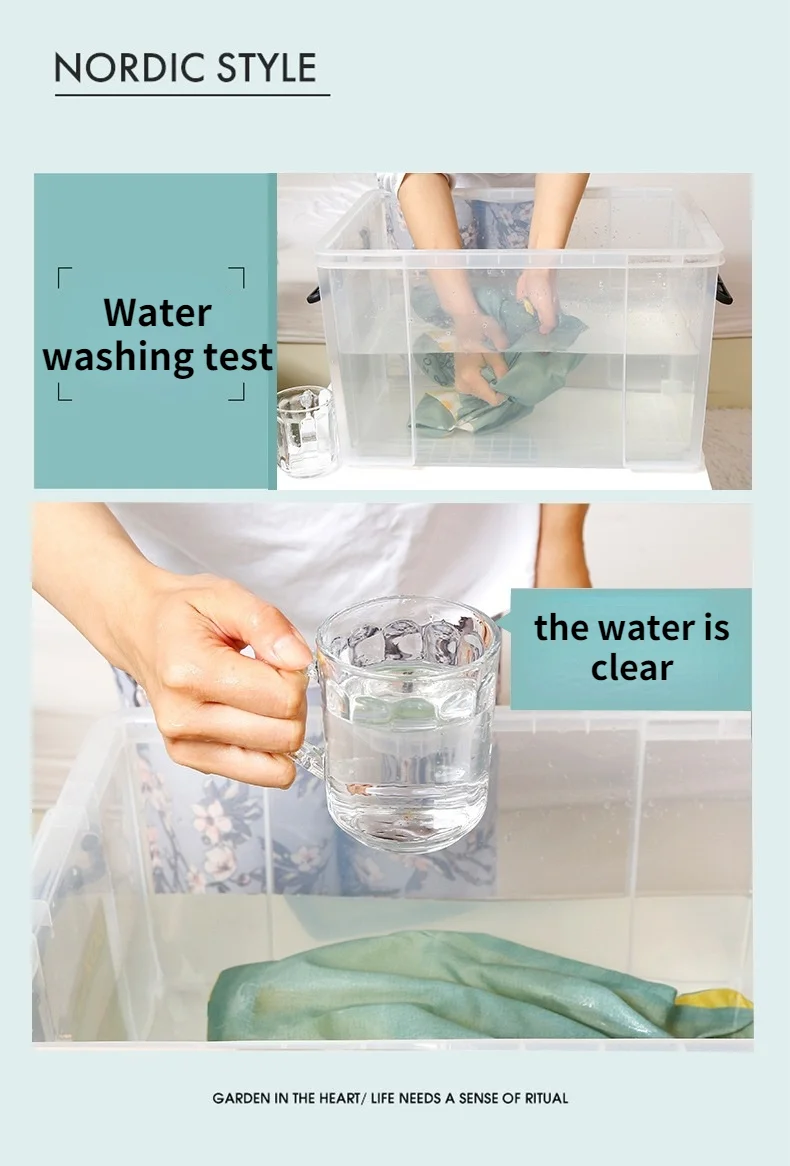 NORDIC STYLE

Water washing test

the water is clear

GARDEN IN THE HEART/ LIFE NEEDS A SENSE OF RITUAL