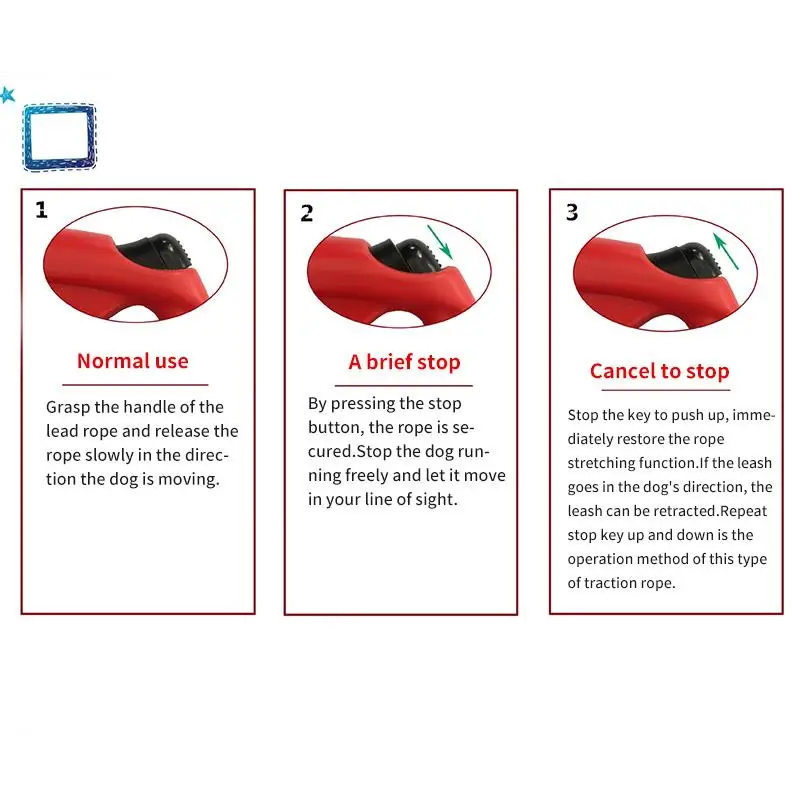 1

Normal use

Grasp the handle of the lead rope and release the rope slowly in the direction the dog is moving.

2

A brief stop

By pressing the stop button, the rope is secured.Stop the dog running freely and let it move in your line of sight.

3

Cancel to stop

Stop the key to push up, immediately restore the rope stretching function.If the leash goes in the dog's direction, the leash can be retracted.Repeat stop key up and down is the operation method of this type of traction rope.