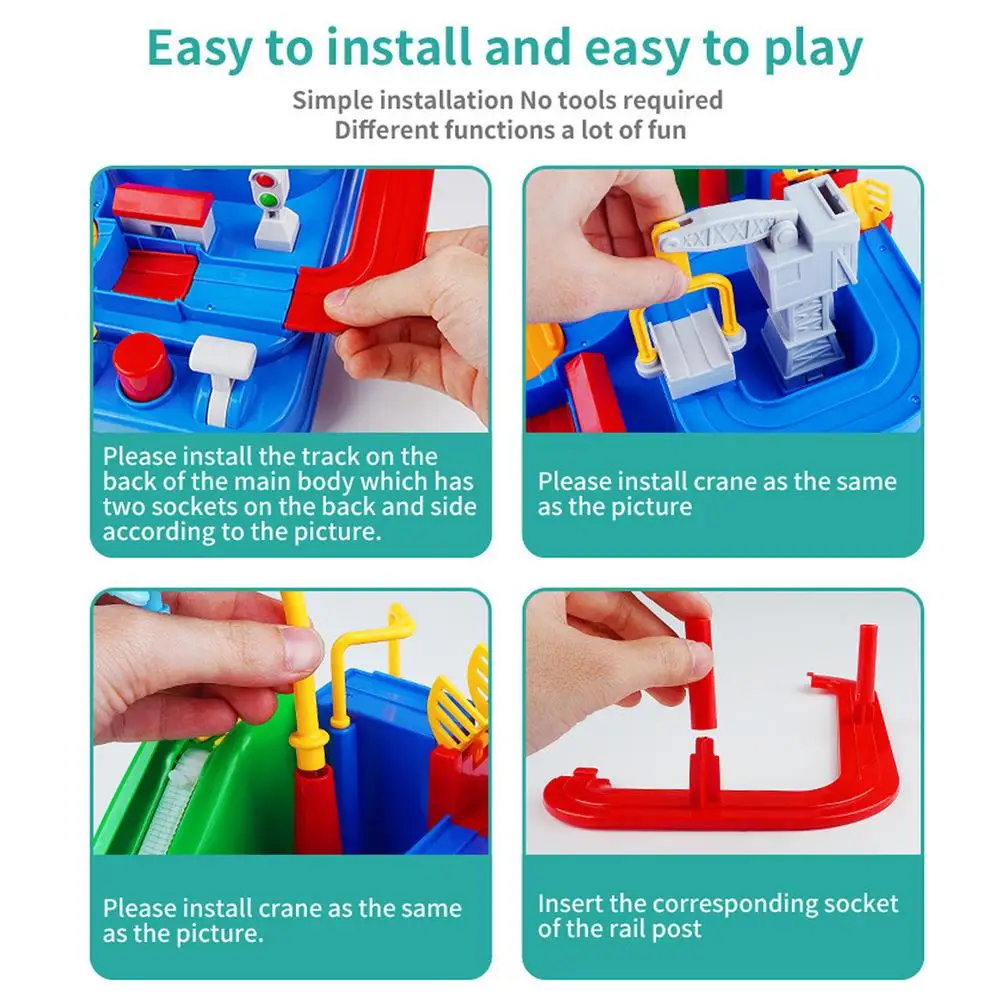 Easy to install and easy to play

Simple installation No tools required
Different functions a lot of fun

Please install the track on the back of the main body which has two sockets on the back and side according to the picture.

Please install crane as the same as the picture

Please install crane as the same as the picture.

Insert the corresponding socket of the rail post