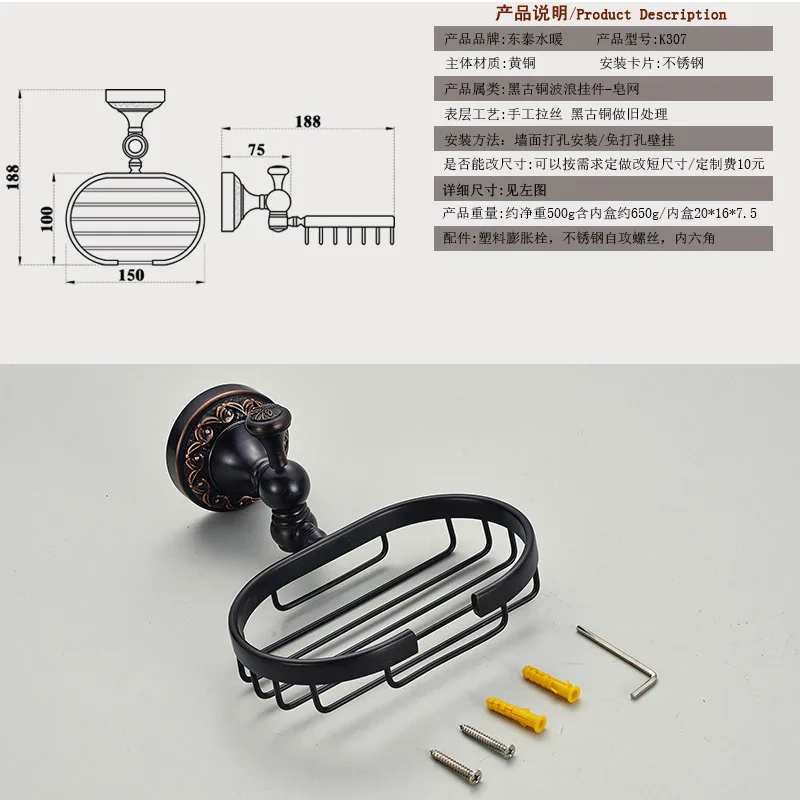 188

100

150

188

75

产品说明/Product Description

产品品牌:东泰水暖　　产品型号:K307

主体材质:黄铜　　安装卡片:不锈钢

产品属类:黑古铜波浪挂件-皂网

表层工艺:手工拉丝 黑古铜做旧处理

安装方法: 墙面打孔安装/免打孔壁挂

是否能改尺寸:可以按需求定做改短尺寸/定制费10元

详细尺寸:见左图

产品重量:约净重500g含内盒约650g/内盒20*16*7.5

配件:塑料膨胀栓,不锈钢自攻螺丝,内六角