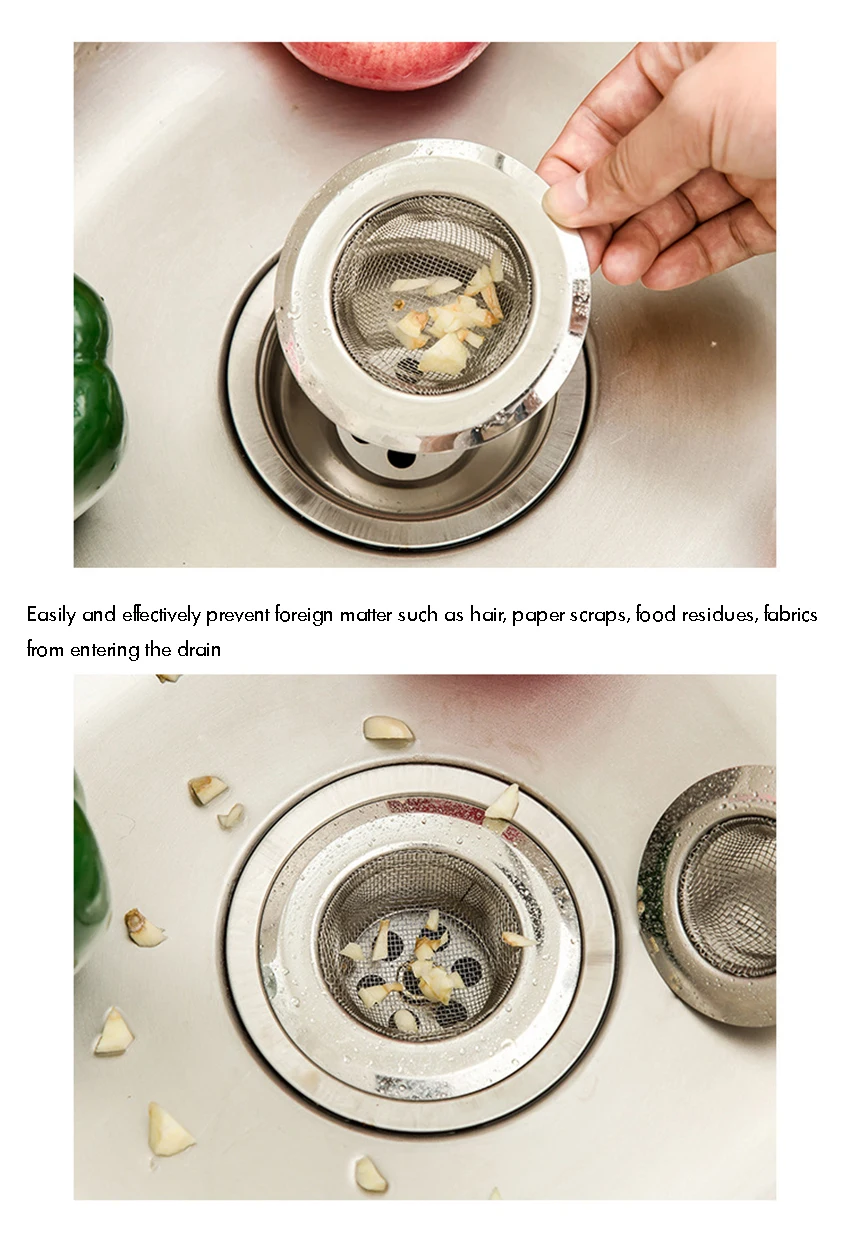 Easily and effectively prevent foreign matter such as hair, paper scraps, food residues, fabrics from entering the drain