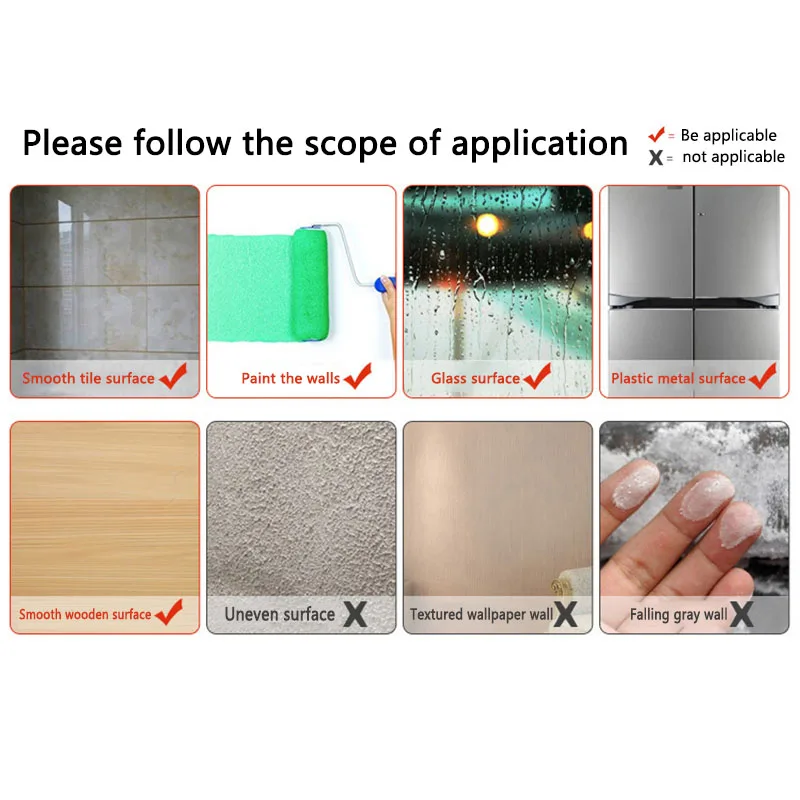 Please follow the scope of application

✓ = Be applicable
X = not applicable

Smooth tile surface ✓

Paint the walls ✓

Glass surface ✓

Plastic metal surface ✓

Smooth wooden surface ✓

Uneven surface X

Textured wallpaper wall X

Falling gray wall X