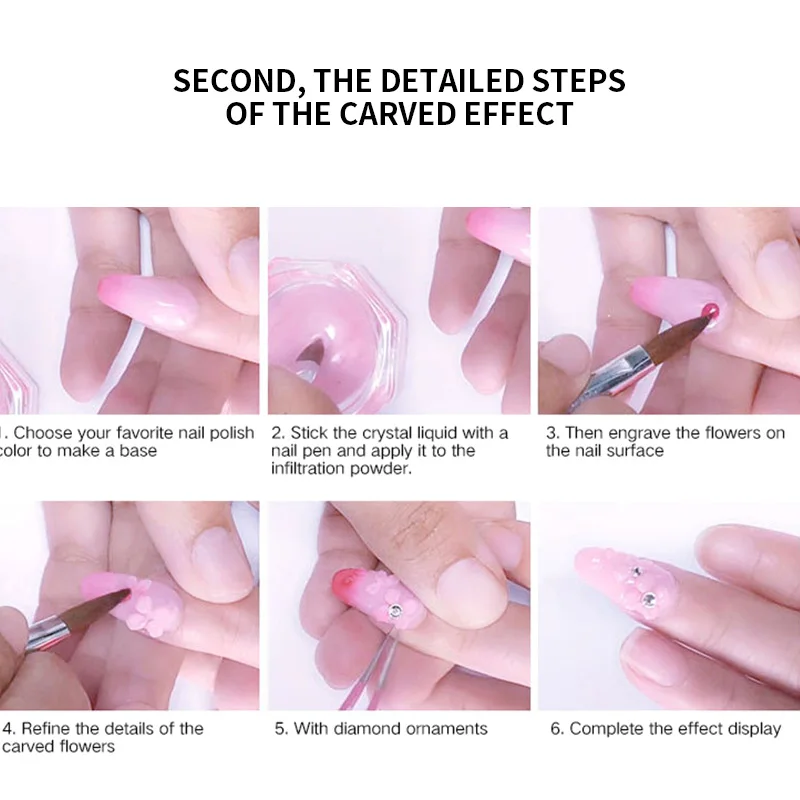 SECOND, THE DETAILED STEPS OF THE CARVED EFFECT

. Choose your favorite nail polish color to make a base

2. Stick the crystal liquid with a nail pen and apply it to the infiltration powder.

3. Then engrave the flowers on the nail surface

4. Refine the details of the carved flowers

5. With diamond ornaments

6. Complete the effect display