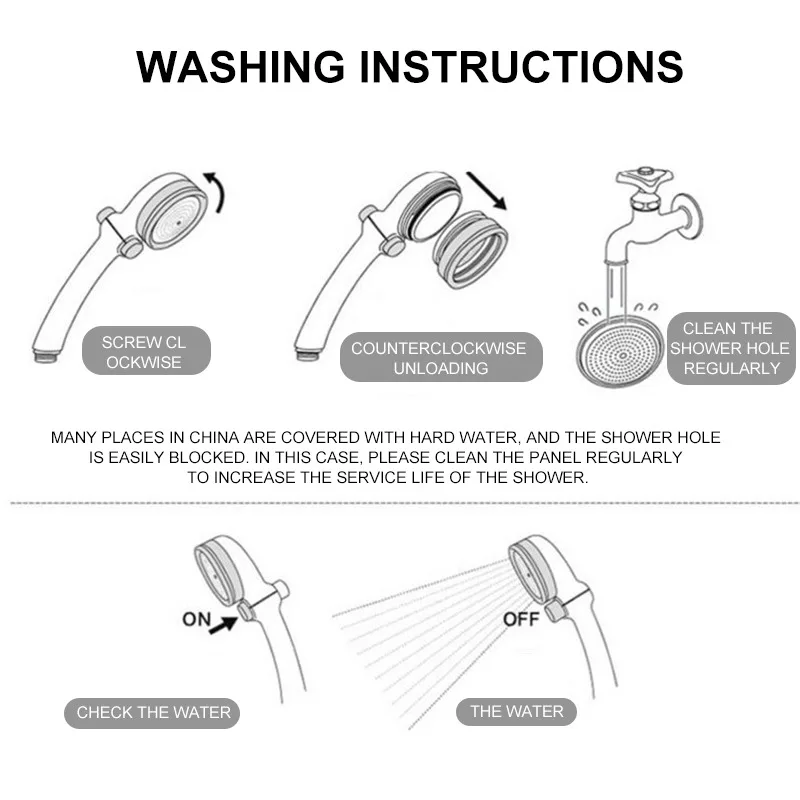 WASHING INSTRUCTIONS

SCREW CL OCKWISE

COUNTERCLOCKWISE UNLOADING

CLEAN THE SHOWER HOLE REGULARLY

MANY PLACES IN CHINA ARE COVERED WITH HARD WATER, AND THE SHOWER HOLE IS EASILY BLOCKED. IN THIS CASE, PLEASE CLEAN THE PANEL REGULARLY TO INCREASE THE SERVICE LIFE OF THE SHOWER.

ON

CHECK THE WATER

OFF

THE WATER