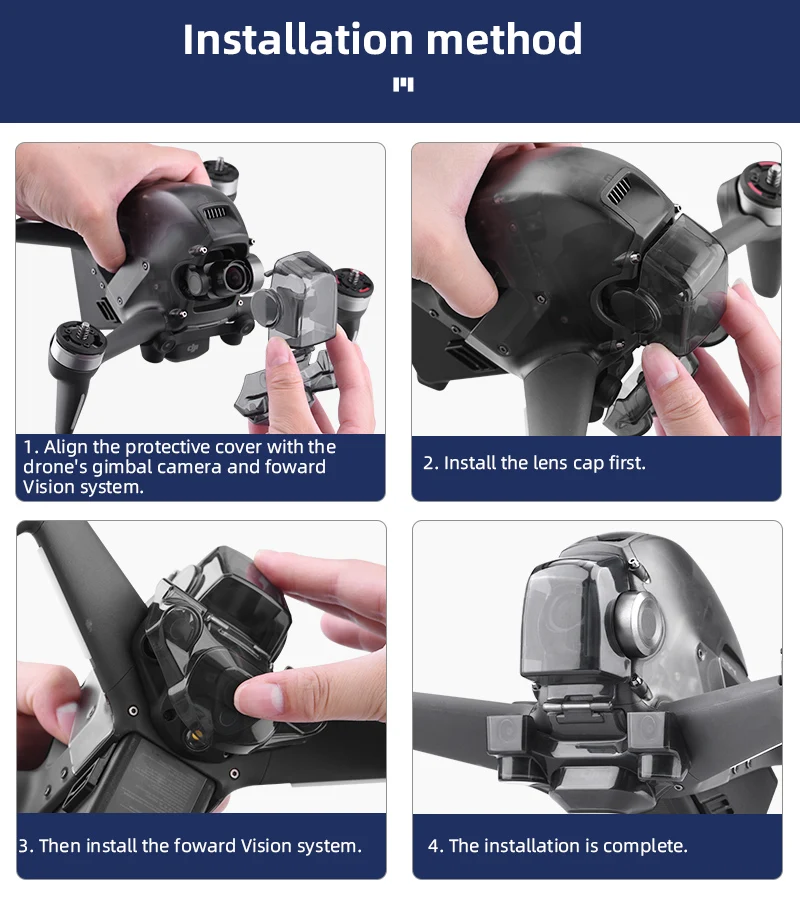 Installation method

1. Align the protective cover with the drone's gimbal camera and foward Vision system.

2. Install the lens cap first.

3. Then install the foward Vision system.

4. The installation is complete.