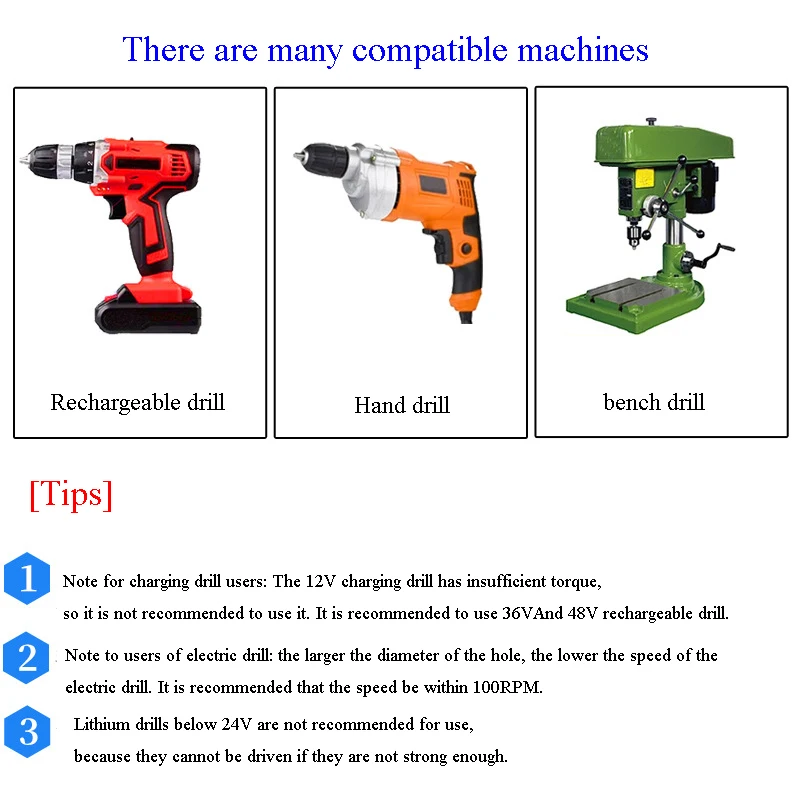 There are many compatible machines

Rechargeable drill

Hand drill

bench drill

[Tips]

1 Note for charging drill users: The 12V charging drill has insufficient torque, so it is not recommended to use it. It is recommended to use 36VAnd 48V rechargeable drill.

2 Note to users of electric drill: the larger the diameter of the hole, the lower the speed of the electric drill. It is recommended that the speed be within 100RPM.

3 Lithium drills below 24V are not recommended for use, because they cannot be driven if they are not strong enough.