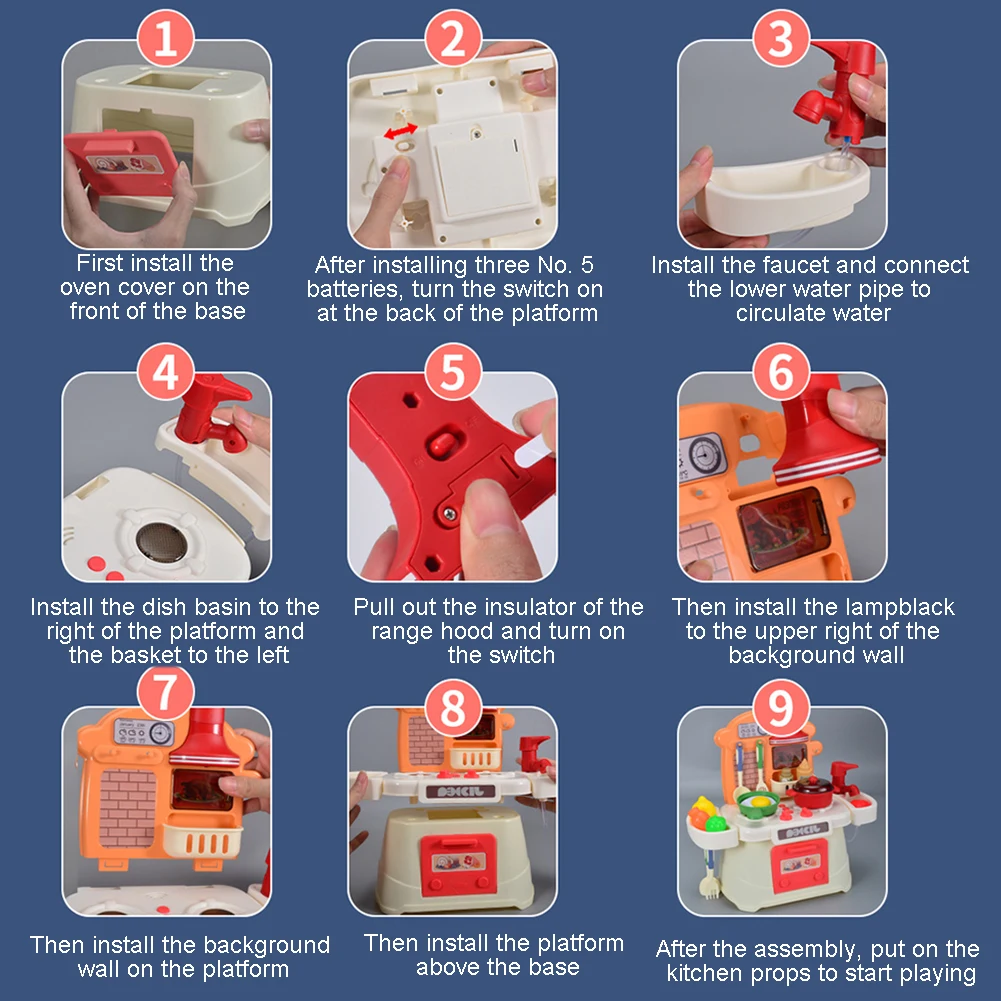 1
First install the oven cover on the front of the base

2
After installing three No. 5 batteries, turn the switch on at the back of the platform

3
Install the faucet and connect the lower water pipe to circulate water

4
Install the dish basin to the right of the platform and the basket to the left

5
Pull out the insulator of the range hood and turn on the switch

6
Then install the lampblack to the upper right of the background wall

7
Then install the background wall on the platform

8
Then install the platform above the base

9
After the assembly, put on the kitchen props to start playing