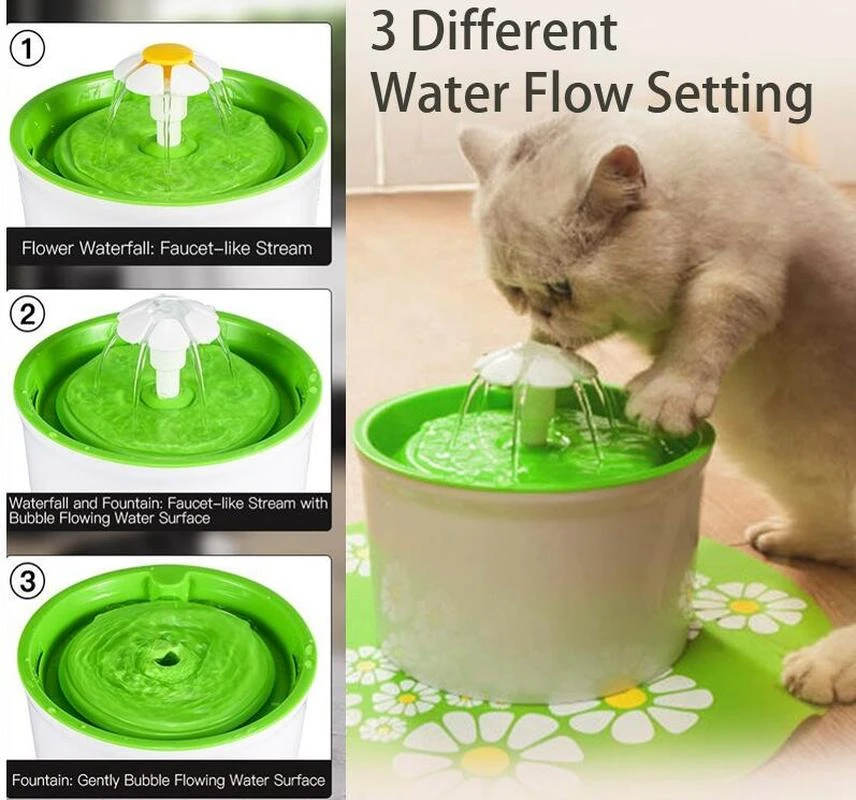 3 Different Water Flow Setting

①

Flower Waterfall: Faucet-like Stream

②

Waterfall and Fountain: Faucet-like Stream with Bubble Flowing Water Surface

③

Fountain: Gently Bubble Flowing Water Surface