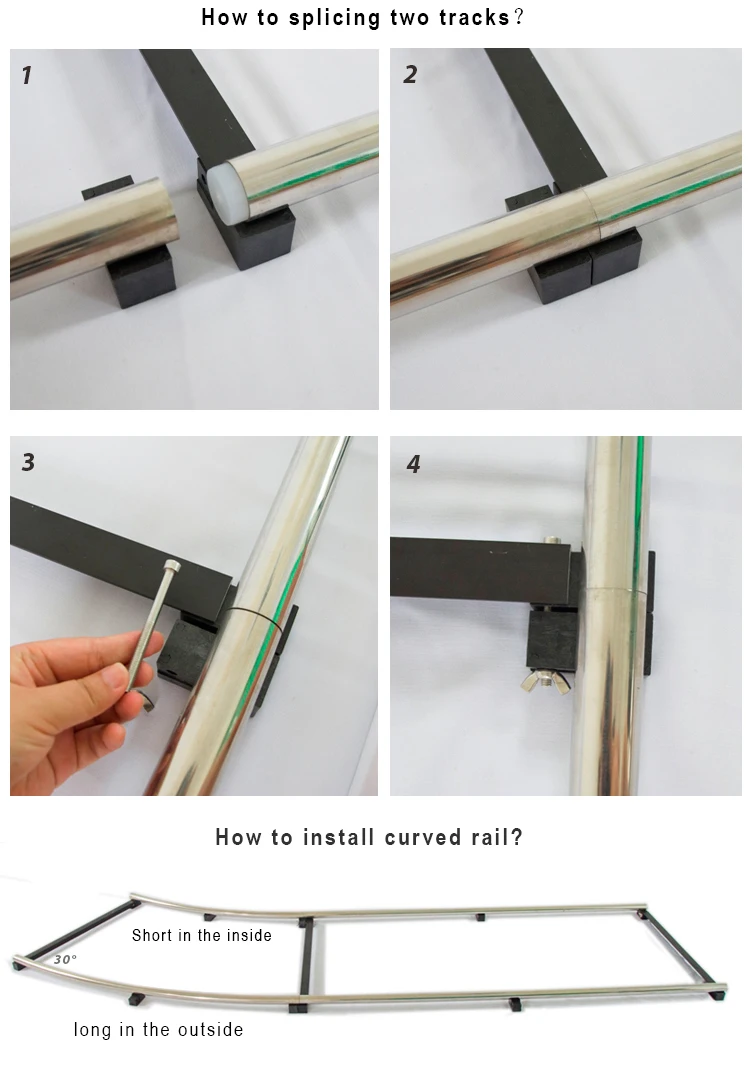 How to splicing two tracks?

1

2

3

4

How to install curved rail?

Short in the inside

30°

long in the outside