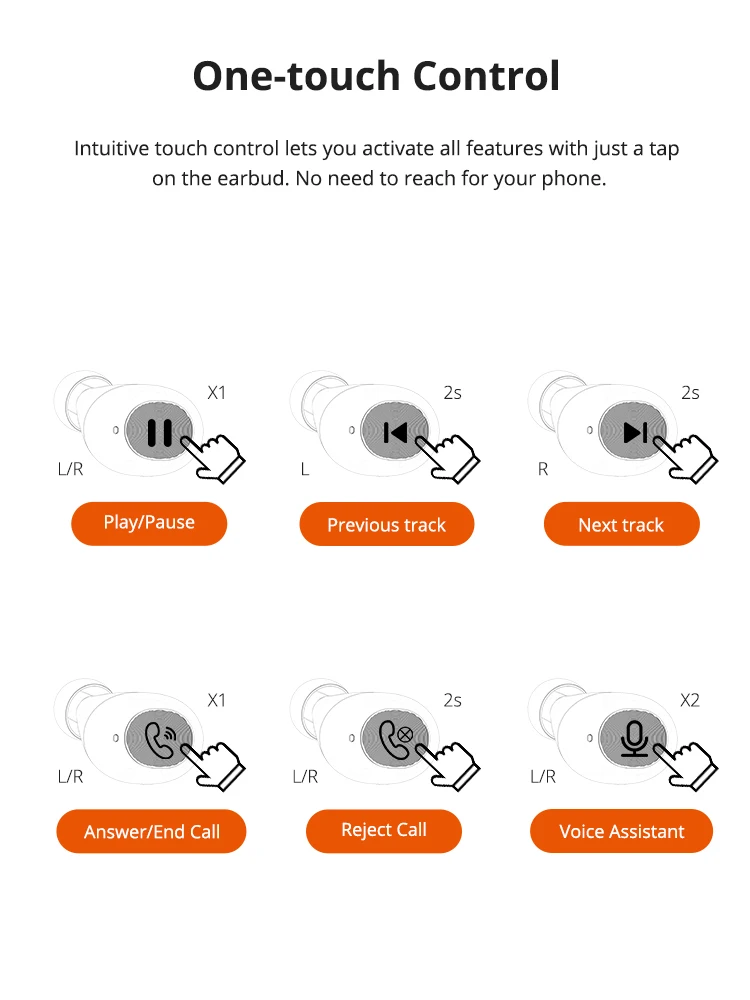 One-touch Control

Intuitive touch control lets you activate all features with just a tap on the earbud. No need to reach for your phone.

X1
L/R
Play/Pause

2s
L
Previous track

2s
R
Next track

X1
L/R
Answer/End Call

2s
L/R
Reject Call

X2
L/R
Voice Assistant