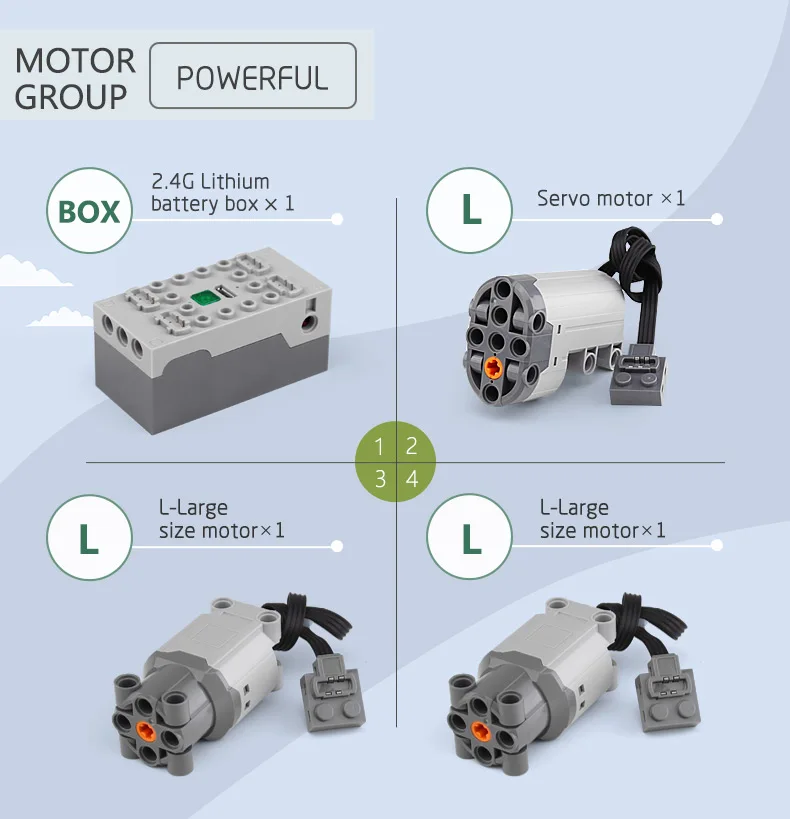 MOTOR GROUP

POWERFUL

BOX

2.4G Lithium battery box × 1

L

Servo motor ×1

1 2
3 4

L

L-Large size motor×1

L

L-Large size motor×1