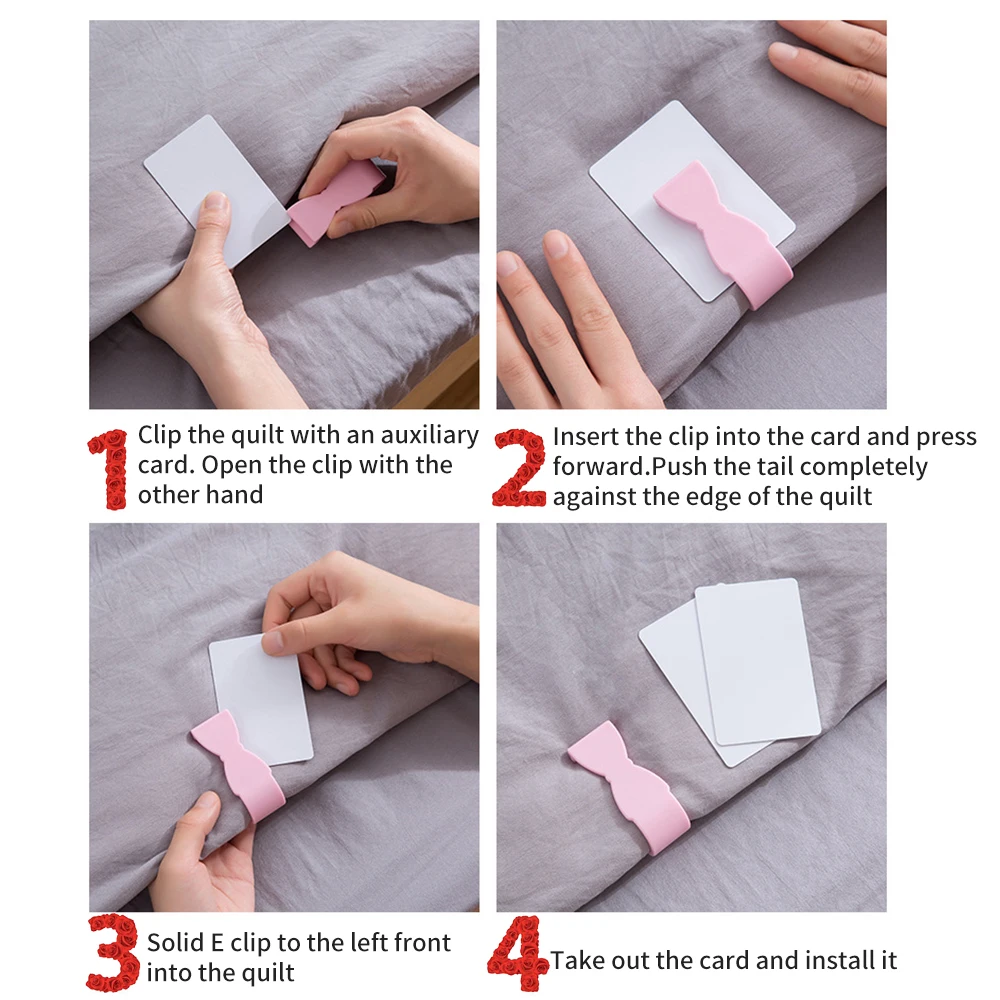 1 Clip the quilt with an auxiliary card. Open the clip with the other hand

2 Insert the clip into the card and press forward.Push the tail completely against the edge of the quilt

3 Solid E clip to the left front into the quilt

4 Take out the card and install it