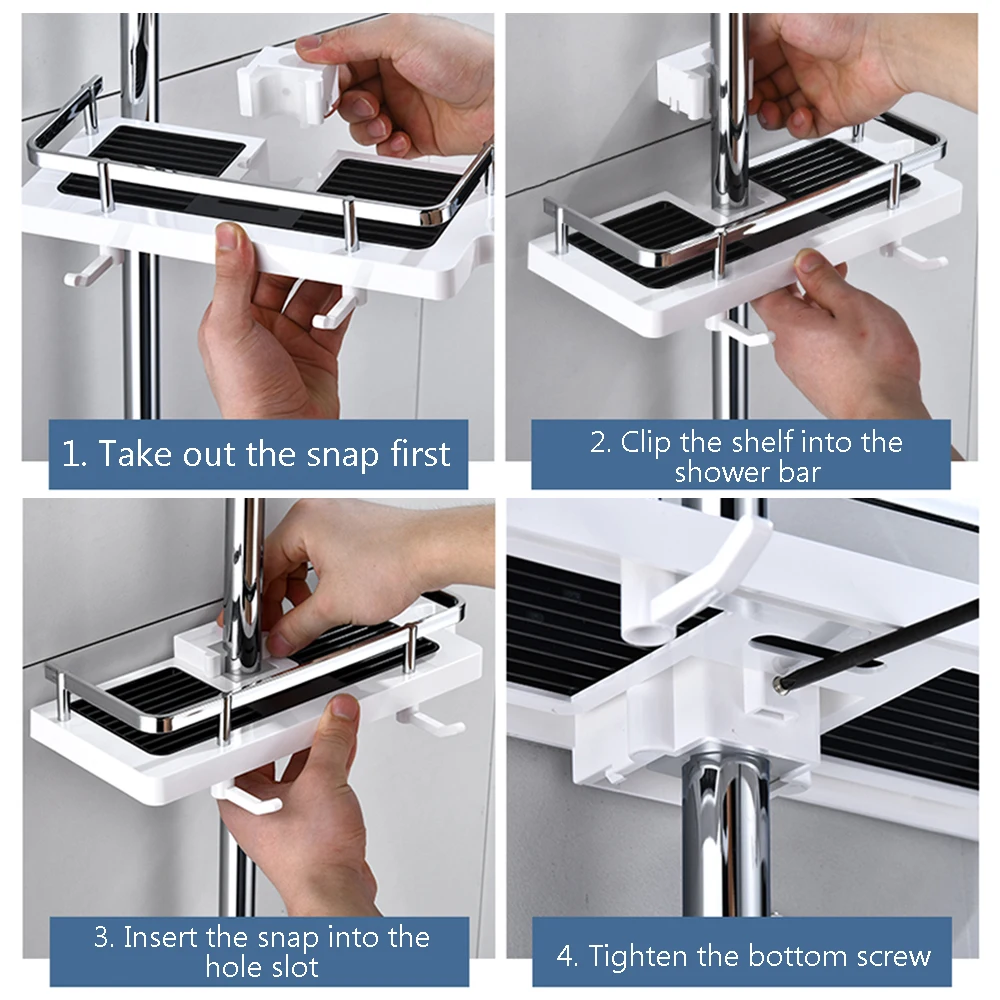 1. Take out the snap first

2. Clip the shelf into the shower bar

3. Insert the snap into the hole slot

4. Tighten the bottom screw