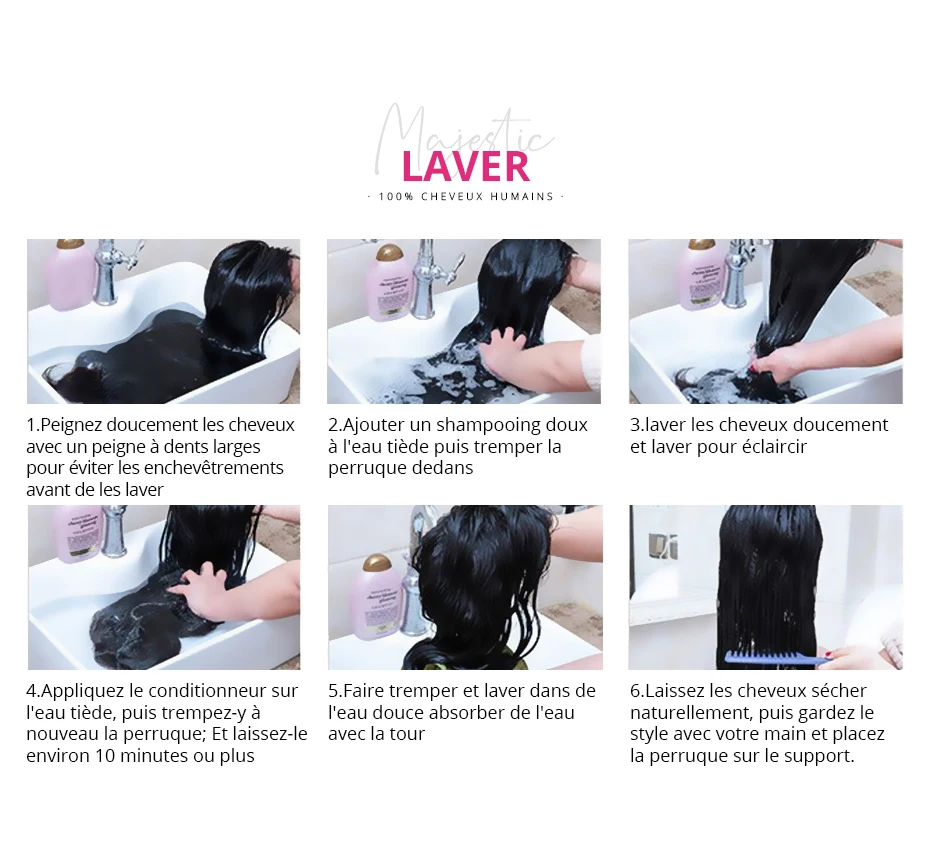 Majestic
LAVER
· 100% CHEVEUX HUMAINS ·

1.Peignez doucement les cheveux avec un peigne à dents larges pour éviter les enchevêtrements avant de les laver

2.Ajouter un shampooing doux à l'eau tiède puis tremper la perruque dedans

3.laver les cheveux doucement et laver pour éclaircir

4.Appliquez le conditionneur sur l'eau tiède, puis trempez-y à nouveau la perruque; Et laissez-le environ 10 minutes ou plus

5.Faire tremper et laver dans de l'eau douce absorber de l'eau avec la tour

6.Laissez les cheveux sécher naturellement, puis gardez le style avec votre main et placez la perruque sur le support.