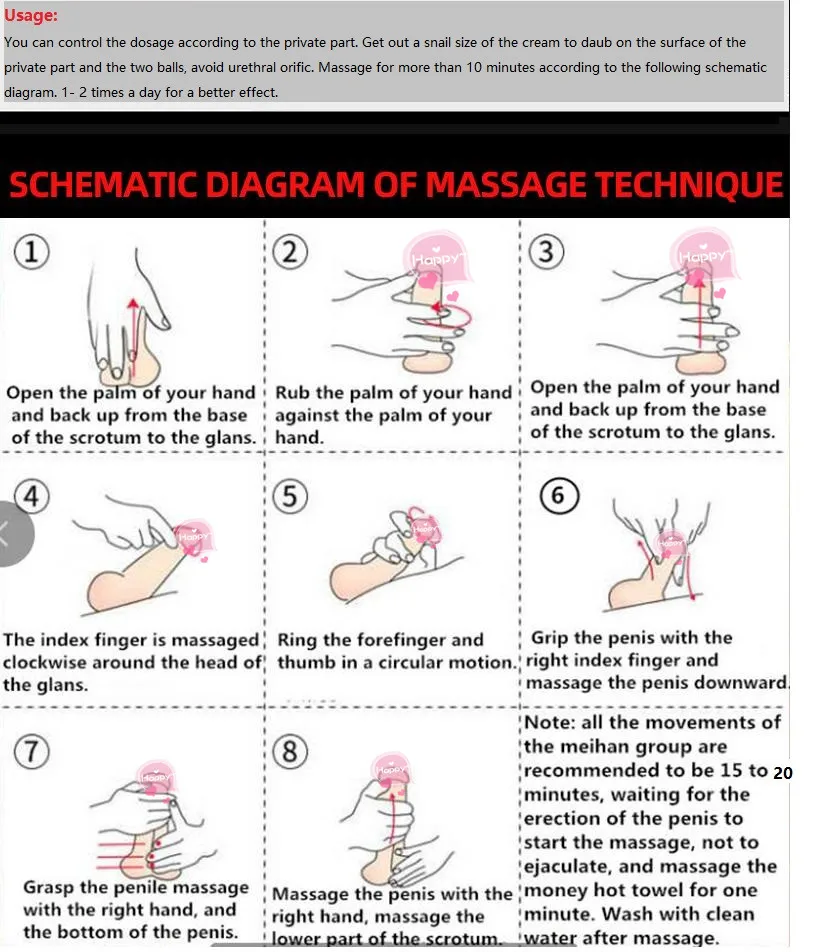 Usage:
You can control the dosage according to the private part. Get out a snail size of the cream to daub on the surface of the private part and the two balls, avoid urethral orific. Massage for more than 10 minutes according to the following schematic diagram. 1- 2 times a day for a better effect.

SCHEMATIC DIAGRAM OF MASSAGE TECHNIQUE

①
Open the palm of your hand and back up from the base of the scrotum to the glans.

②
Happy
Rub the palm of your hand against the palm of your hand.

③
Happy
Open the palm of your hand and back up from the base of the scrotum to the glans.

④
Happy
The index finger is massaged clockwise around the head of the glans.

⑤
Happy
Ring the forefinger and thumb in a circular motion.

⑥
Happy
Grip the penis with the right index finger and massage the penis downward.

⑦
Happy
Grasp the penile massage with the right hand, and the bottom of the penis.

⑧
Happy
Massage the penis with the right hand, massage the lower part of the scrotum.

Note: all the movements of the meihan group are recommended to be 15 to 20 minutes, waiting for the erection of the penis to start the massage, not to ejaculate, and massage the money hot towel for one minute. Wash with clean water after massage.