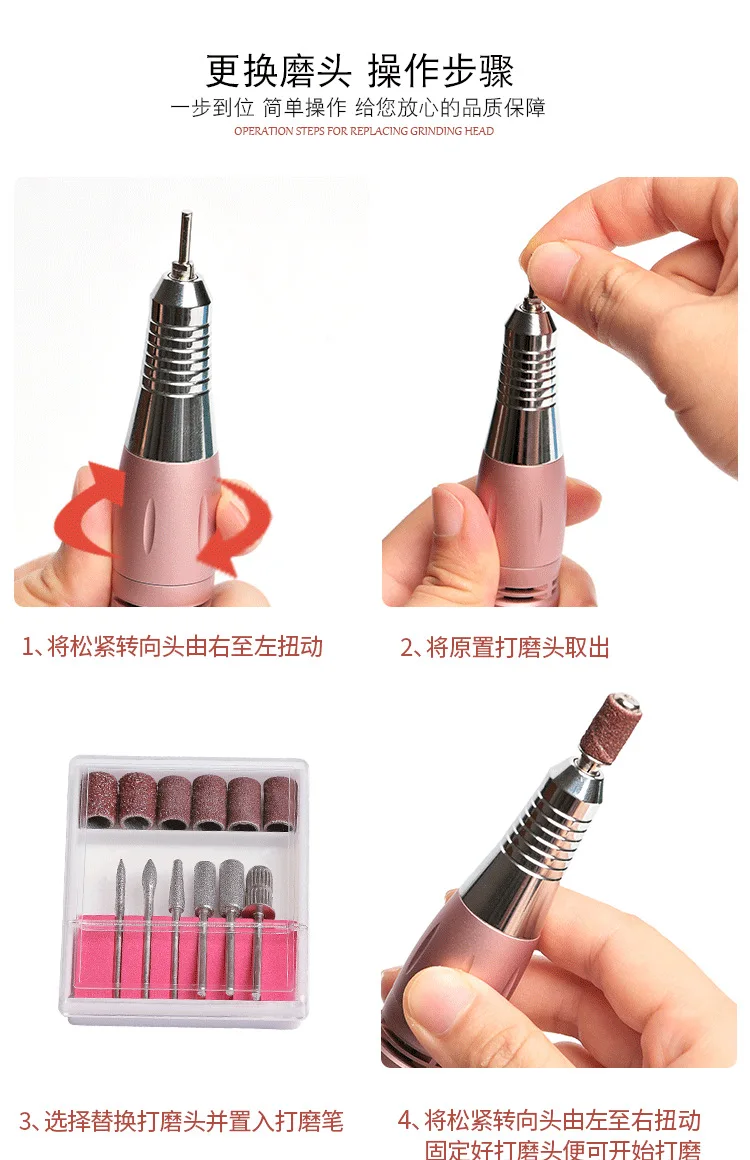 更换磨头 操作步骤
一步到位 简单操作 给您放心的品质保障
OPERATION STEPS FOR REPLACING GRINDING HEAD

1、将松紧转向头由右至左扭动

2、将原置打磨头取出

3、选择替换打磨头并置入打磨笔

4、将松紧转向头由左至右扭动
固定好打磨头便可开始打磨