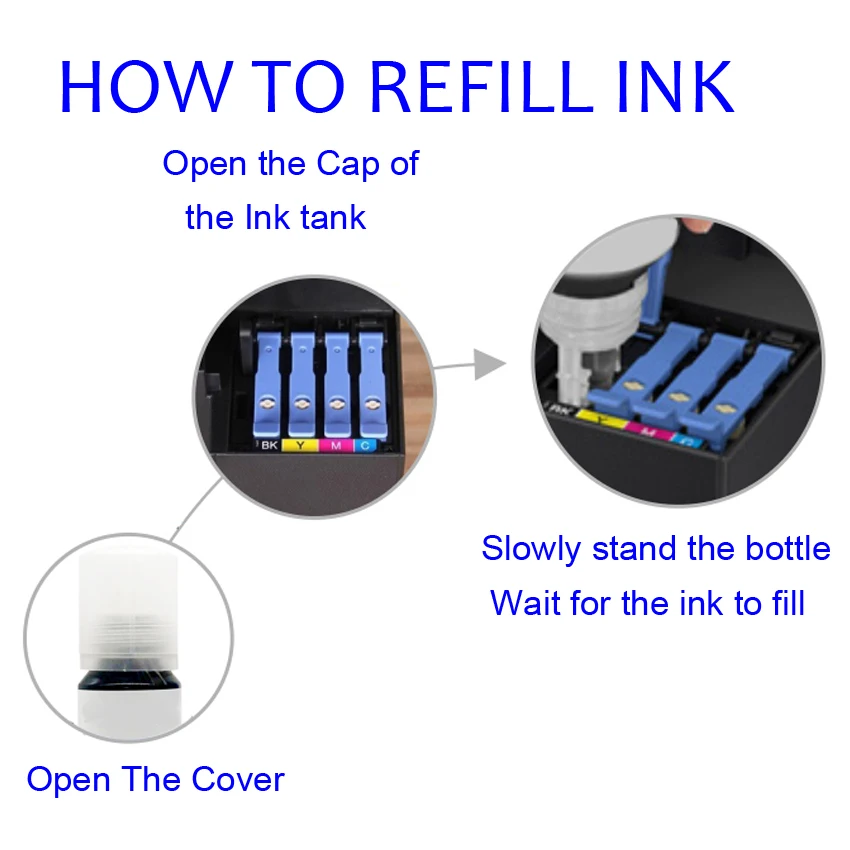 HOW TO REFILL INK

Open the Cap of the Ink tank

BK Y M C

BK Y M C

Slowly stand the bottle
Wait for the ink to fill

Open The Cover