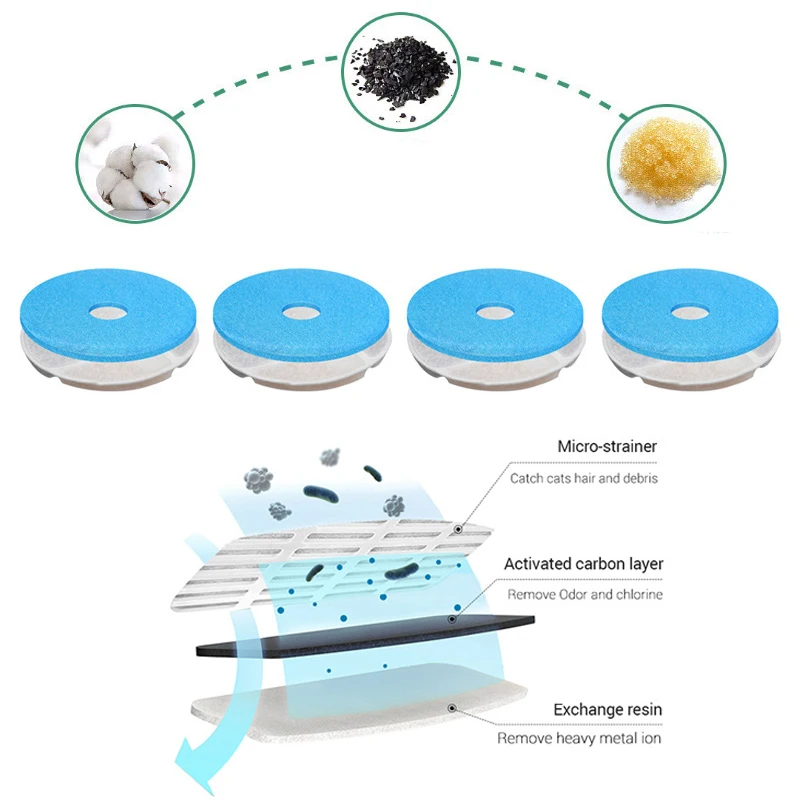 Micro-strainer
Catch cats hair and debris

Activated carbon layer
Remove Odor and chlorine

Exchange resin
Remove heavy metal ion