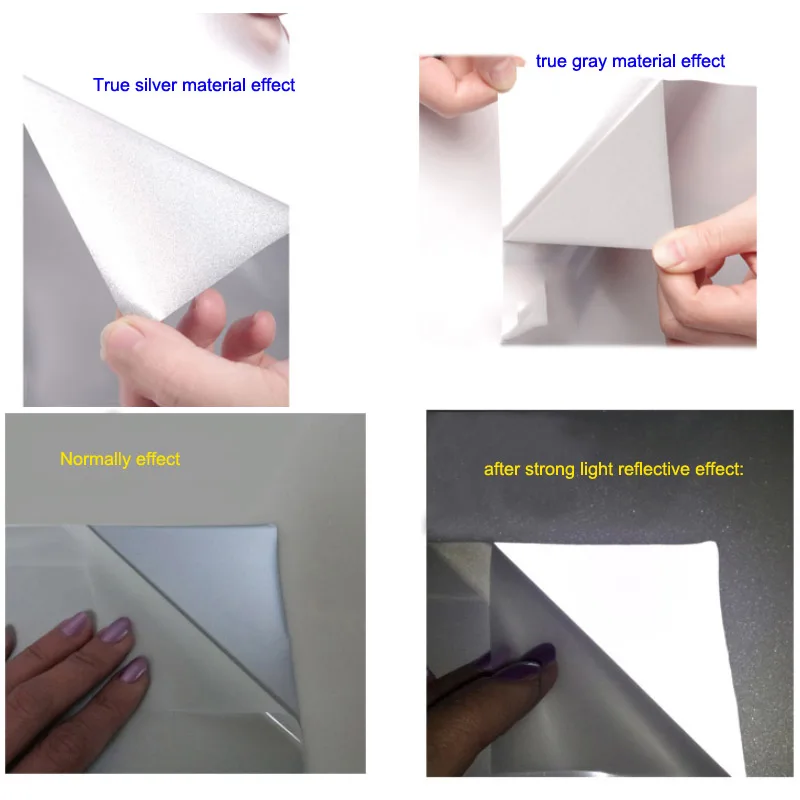 True silver material effect

true gray material effect

Normally effect

after strong light reflective effect: