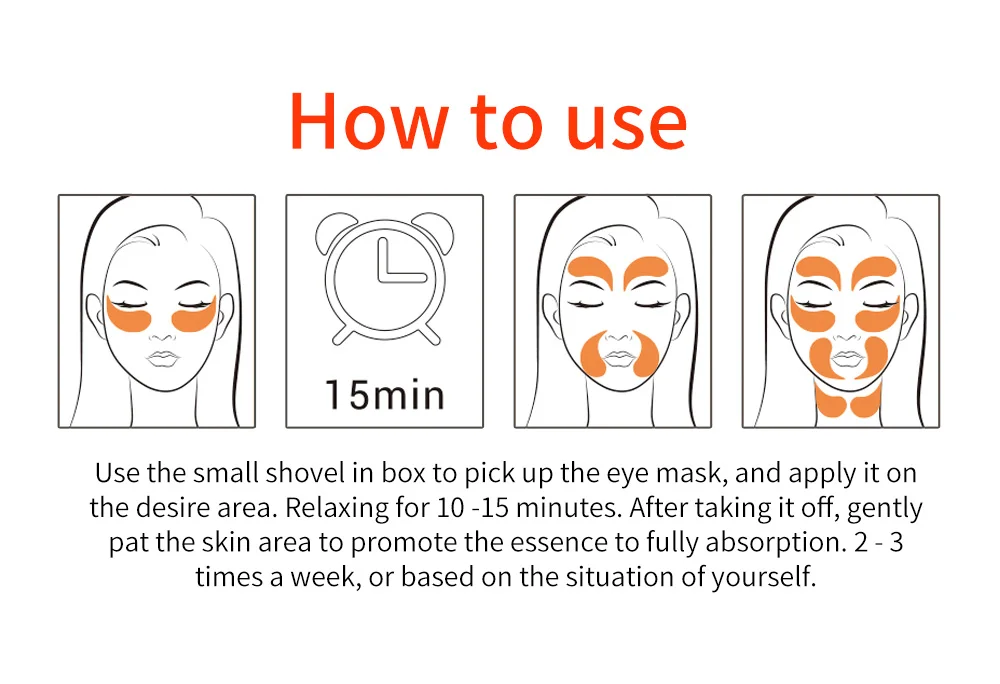 How to use

15min

Use the small shovel in box to pick up the eye mask, and apply it on the desire area. Relaxing for 10 -15 minutes. After taking it off, gently pat the skin area to promote the essence to fully absorption. 2 - 3 times a week, or based on the situation of yourself.