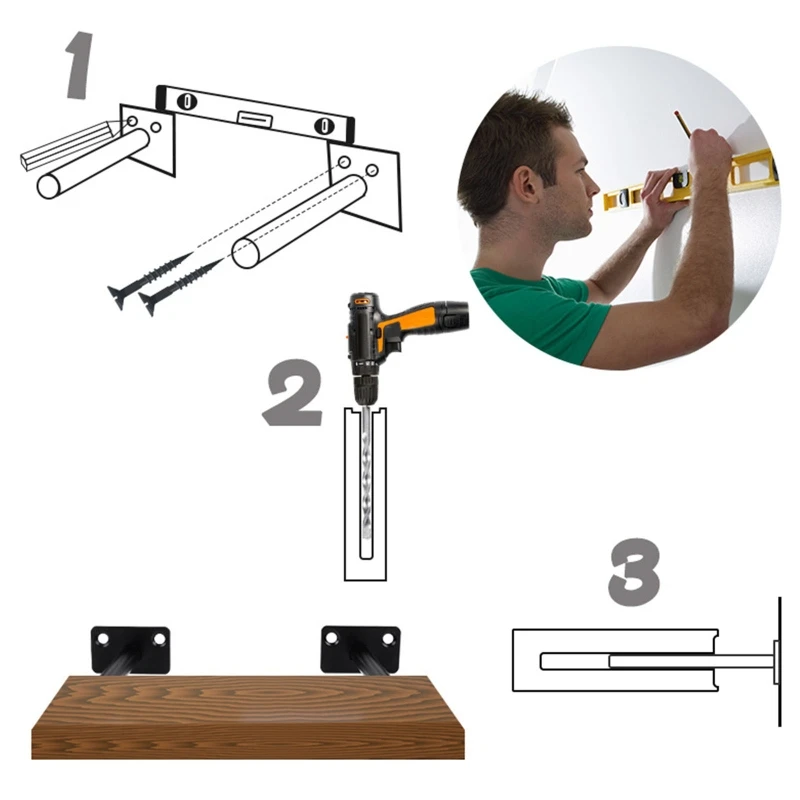 1
2
3