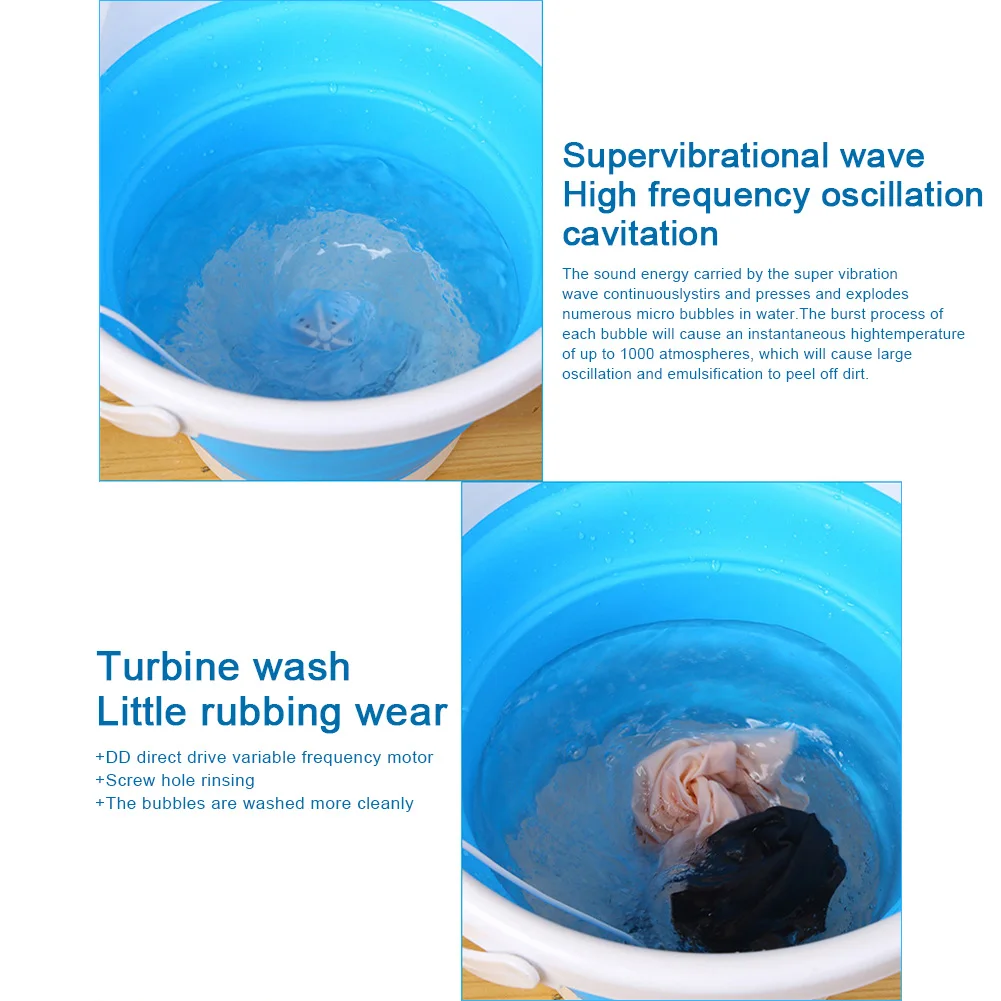 Supervibrational wave
High frequency oscillation cavitation

The sound energy carried by the super vibration wave continuouslystirs and presses and explodes numerous micro bubbles in water.The burst process of each bubble will cause an instantaneous hightemperature of up to 1000 atmospheres, which will cause large oscillation and emulsification to peel off dirt.

Turbine wash
Little rubbing wear

+DD direct drive variable frequency motor
+Screw hole rinsing
+The bubbles are washed more cleanly