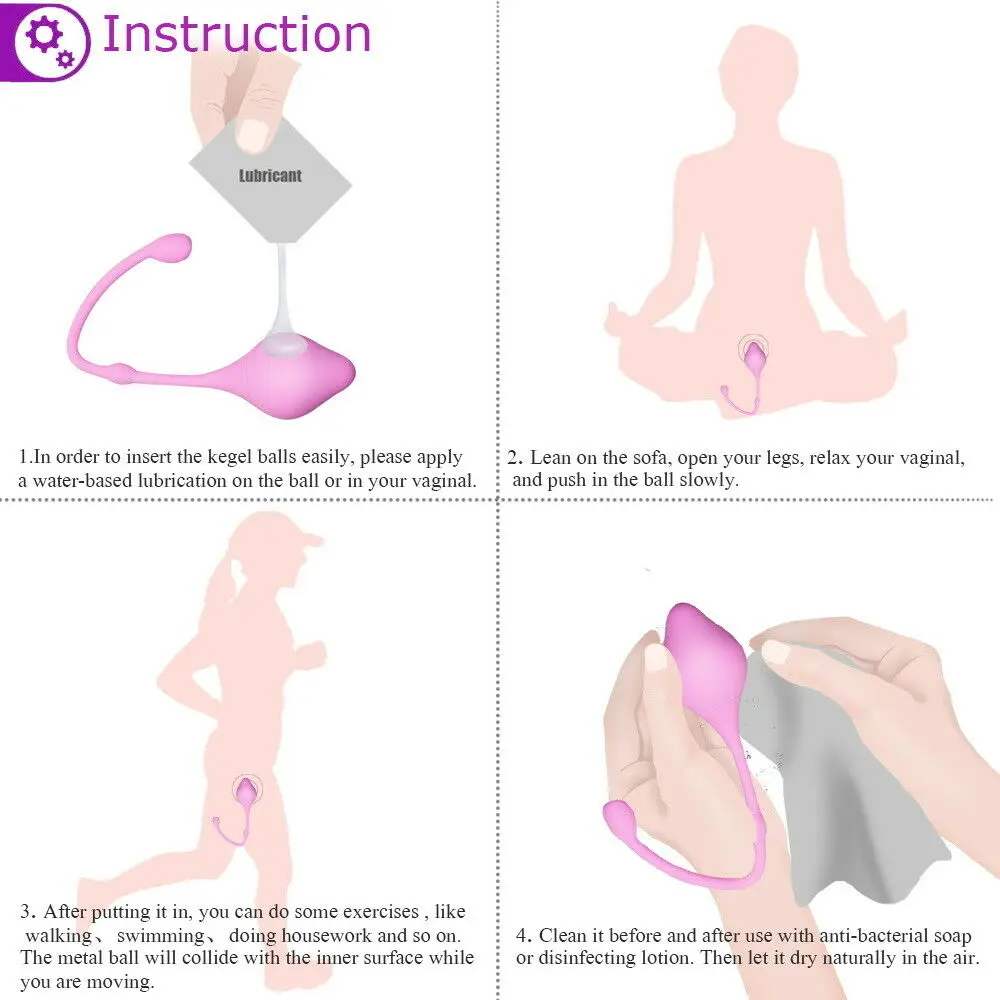 Instruction

Lubricant

1.In order to insert the kegel balls easily, please apply a water-based lubrication on the ball or in your vaginal.

2. Lean on the sofa, open your legs, relax your vaginal, and push in the ball slowly.

3. After putting it in, you can do some exercises , like walking、 swimming、 doing housework and so on. The metal ball will collide with the inner surface while you are moving.

4. Clean it before and after use with anti-bacterial soap or disinfecting lotion. Then let it dry naturally in the air.