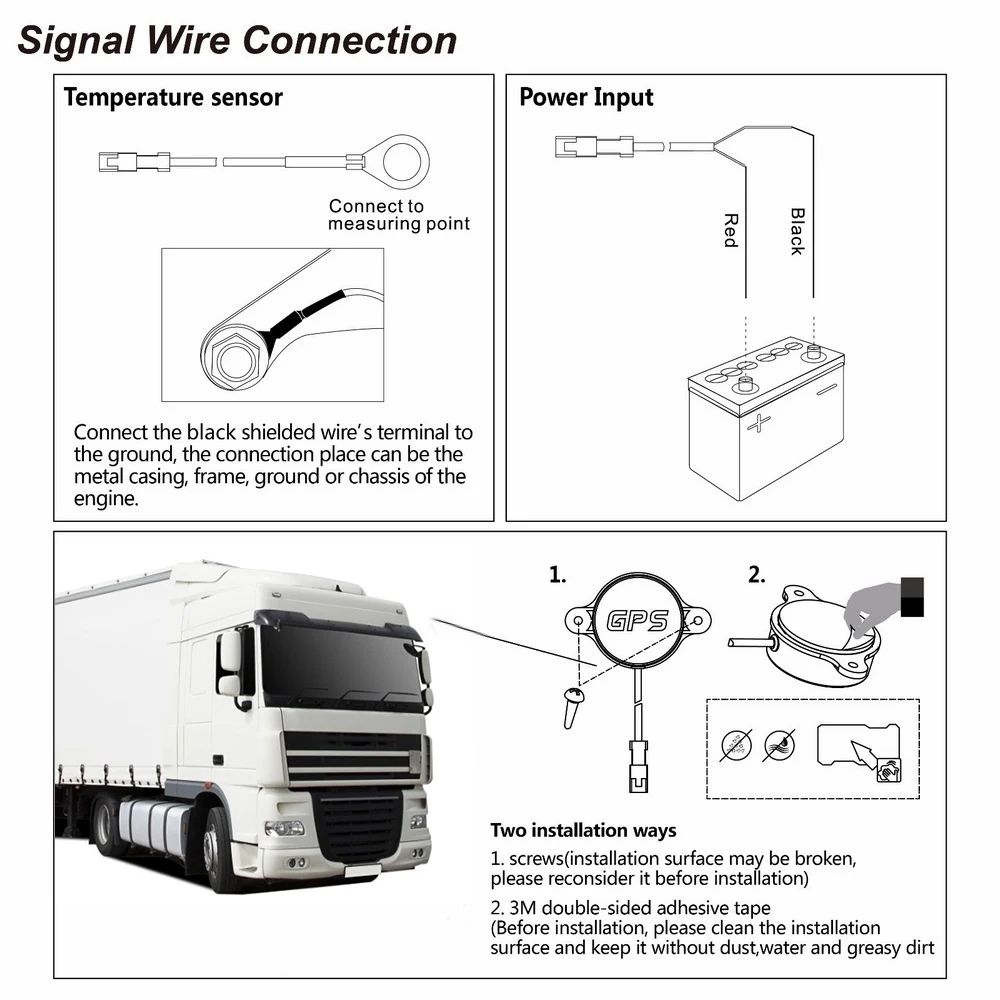 Signal Wire Connection

Temperature sensor

Connect to measuring point

Connect the black shielded wire's terminal to the ground, the connection place can be the metal casing, frame, ground or chassis of the engine.

Power Input

Red

Black

1.

GPS

2.

Two installation ways

1. screws(installation surface may be broken, please reconsider it before installation)

2. 3M double-sided adhesive tape
(Before installation, please clean the installation surface and keep it without dust,water and greasy dirt