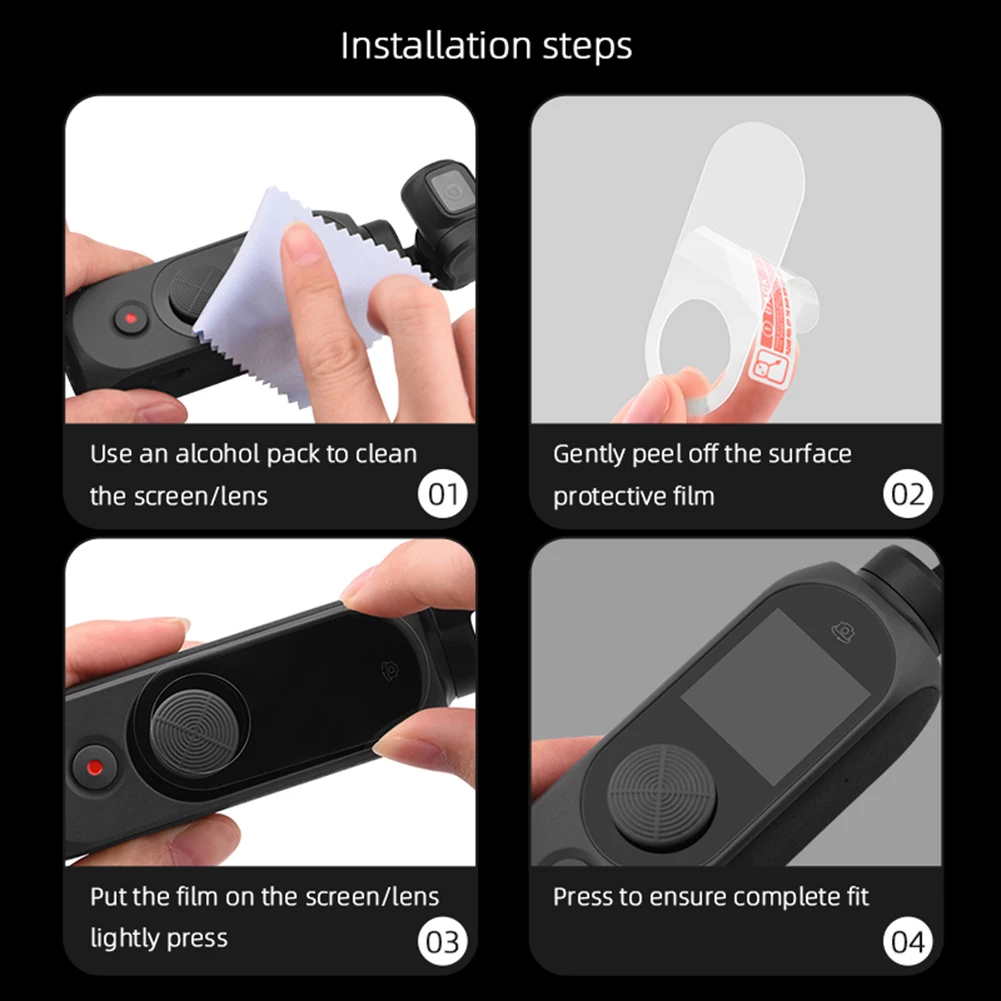 Installation steps

Use an alcohol pack to clean the screen/lens

01

Gently peel off the surface protective film

02

Put the film on the screen/lens lightly press

03

Press to ensure complete fit

04