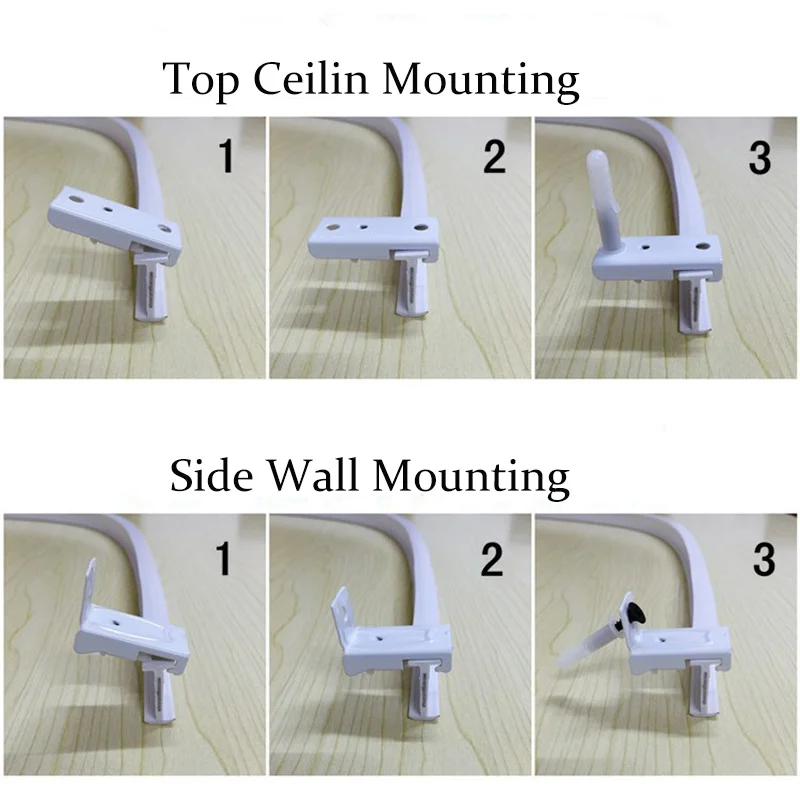 Top Ceilin Mounting

1

2

3

Side Wall Mounting

1

2

3