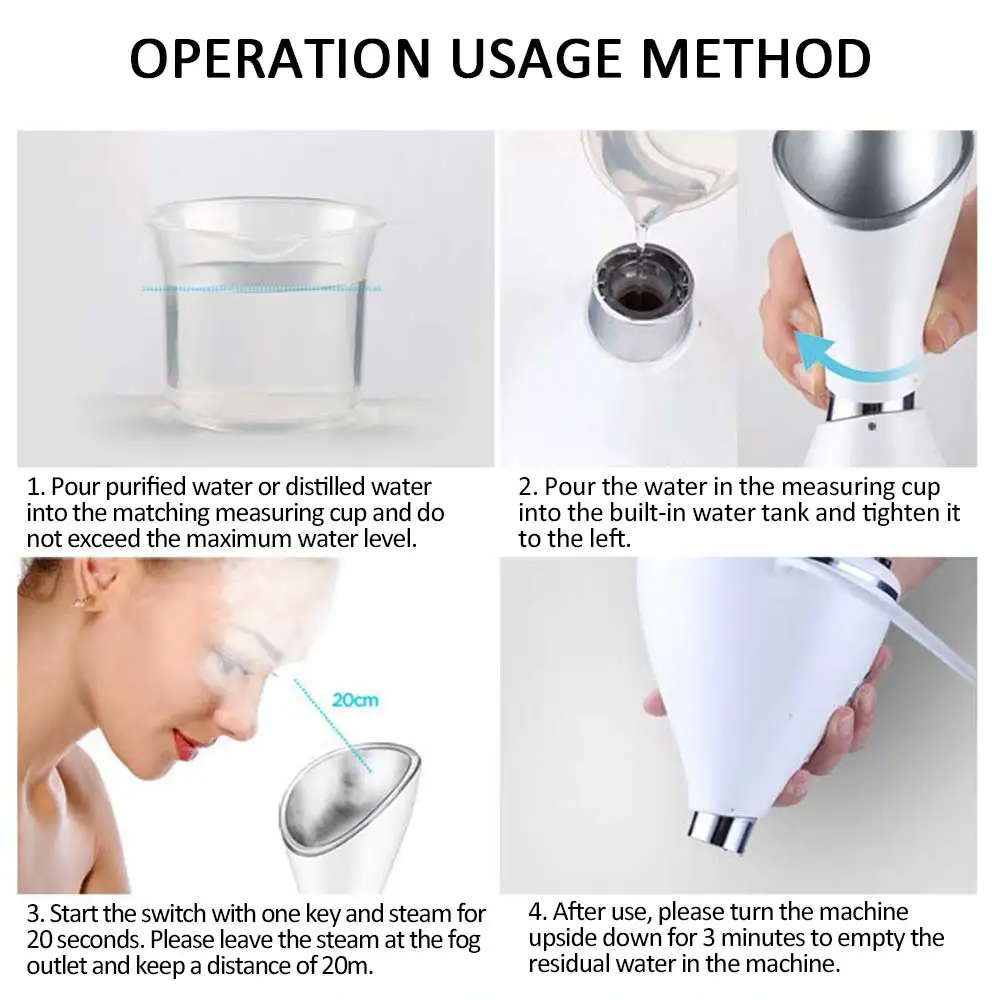 OPERATION USAGE METHOD

1. Pour purified water or distilled water into the matching measuring cup and do not exceed the maximum water level.

2. Pour the water in the measuring cup into the built-in water tank and tighten it to the left.

20cm

3. Start the switch with one key and steam for 20 seconds. Please leave the steam at the fog outlet and keep a distance of 20m.

4. After use, please turn the machine upside down for 3 minutes to empty the residual water in the machine.