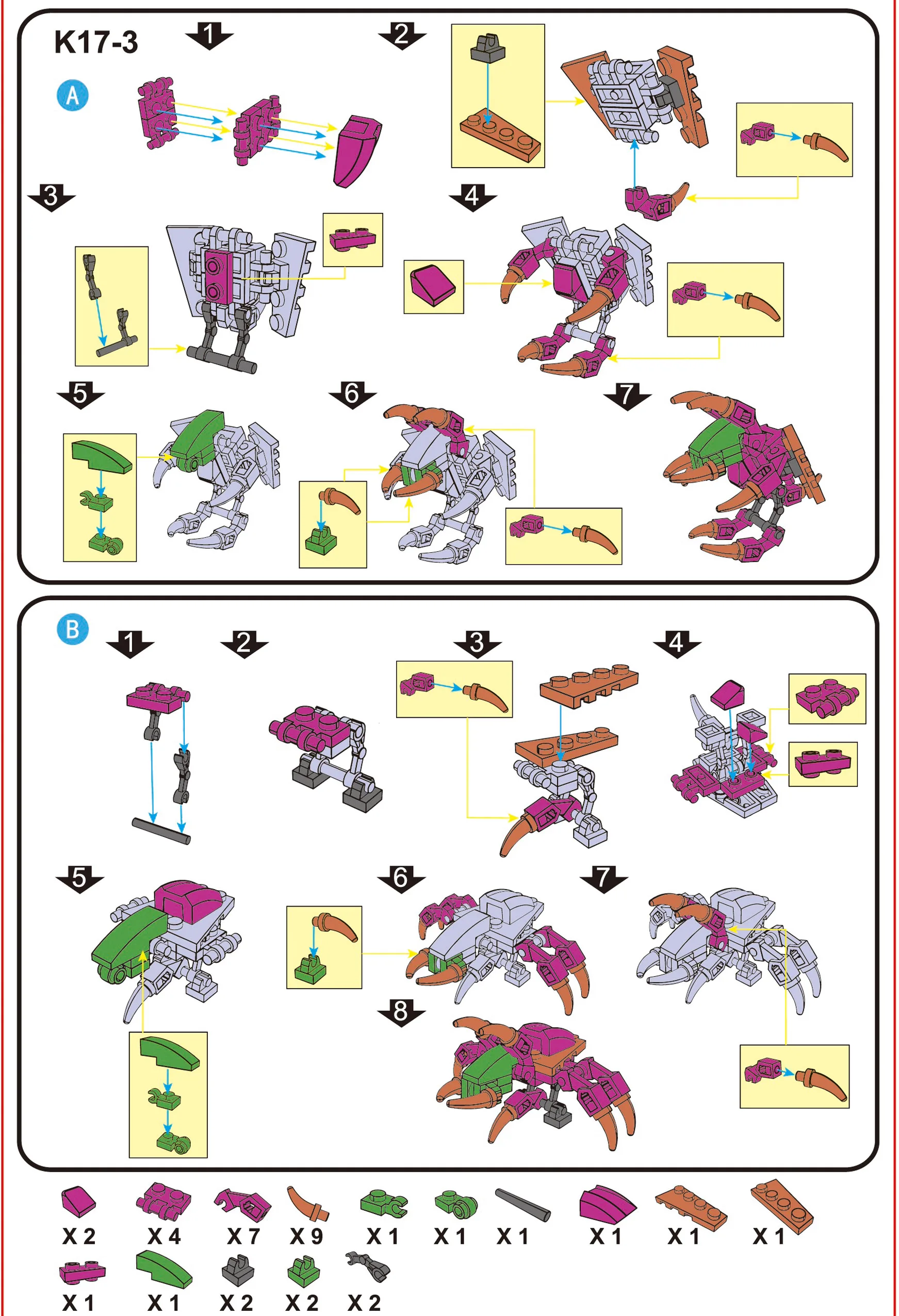 K17-3

A

1

2

3

4

5

6

7

B

1

2

3

4

5

6

7

8

X 2 X 4 X 7 X 9 X 1 X 1 X 1 X 1 X 1 X 1

X 1 X 1 X 2 X 2 X 2