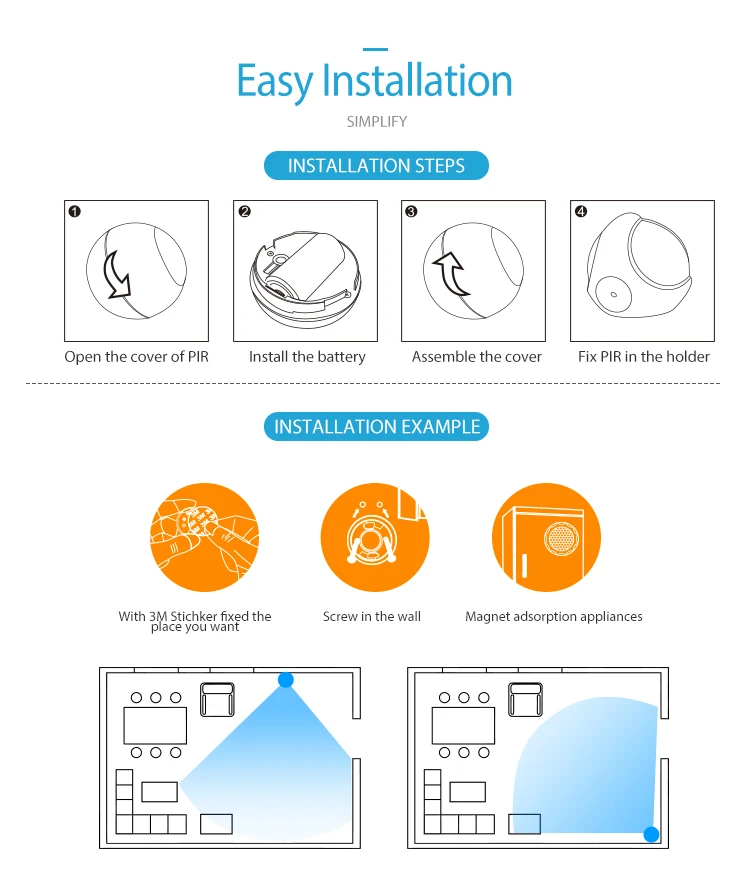 Easy Installation

SIMPLIFY

INSTALLATION STEPS

❶ Open the cover of PIR

❷ Install the battery

❸ Assemble the cover

❹ Fix PIR in the holder

INSTALLATION EXAMPLE

With 3M Stichker fixed the place you want

Screw in the wall

Magnet adsorption appliances