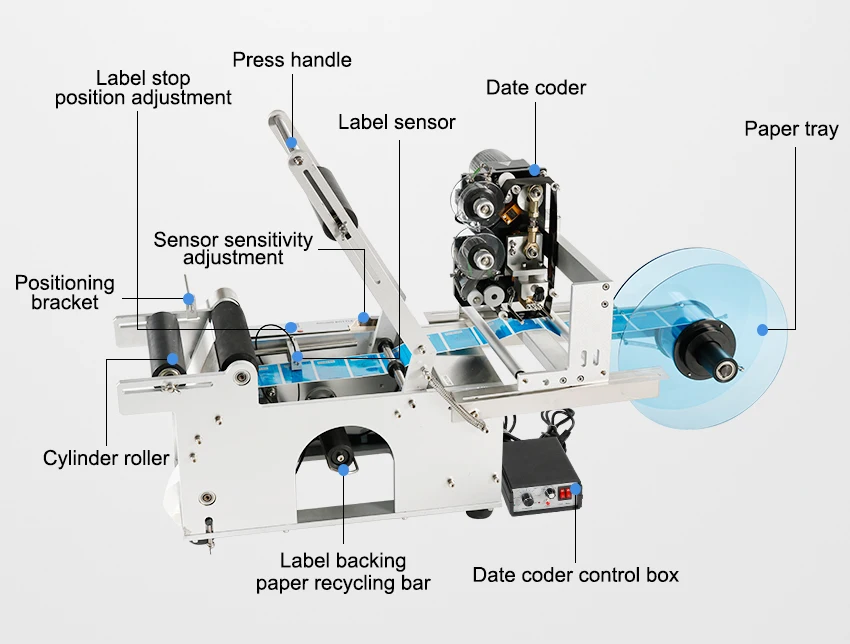 Press handle

Label stop position adjustment

Date coder

Label sensor

Paper tray

Sensor sensitivity adjustment

Positioning bracket

Cylinder roller

Label backing paper recycling bar

Date coder control box