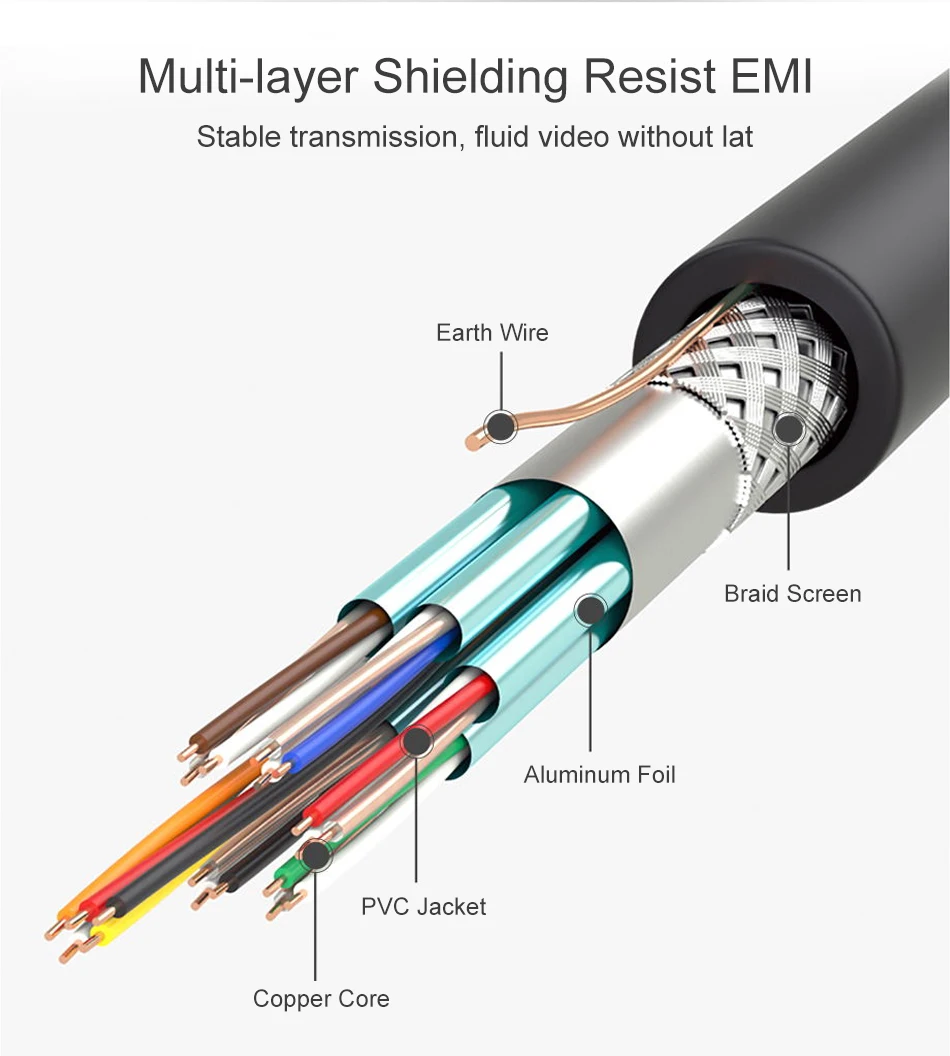 Multi-layer Shielding Resist EMI

Stable transmission, fluid video without lat

Earth Wire

Braid Screen

Aluminum Foil

PVC Jacket

Copper Core